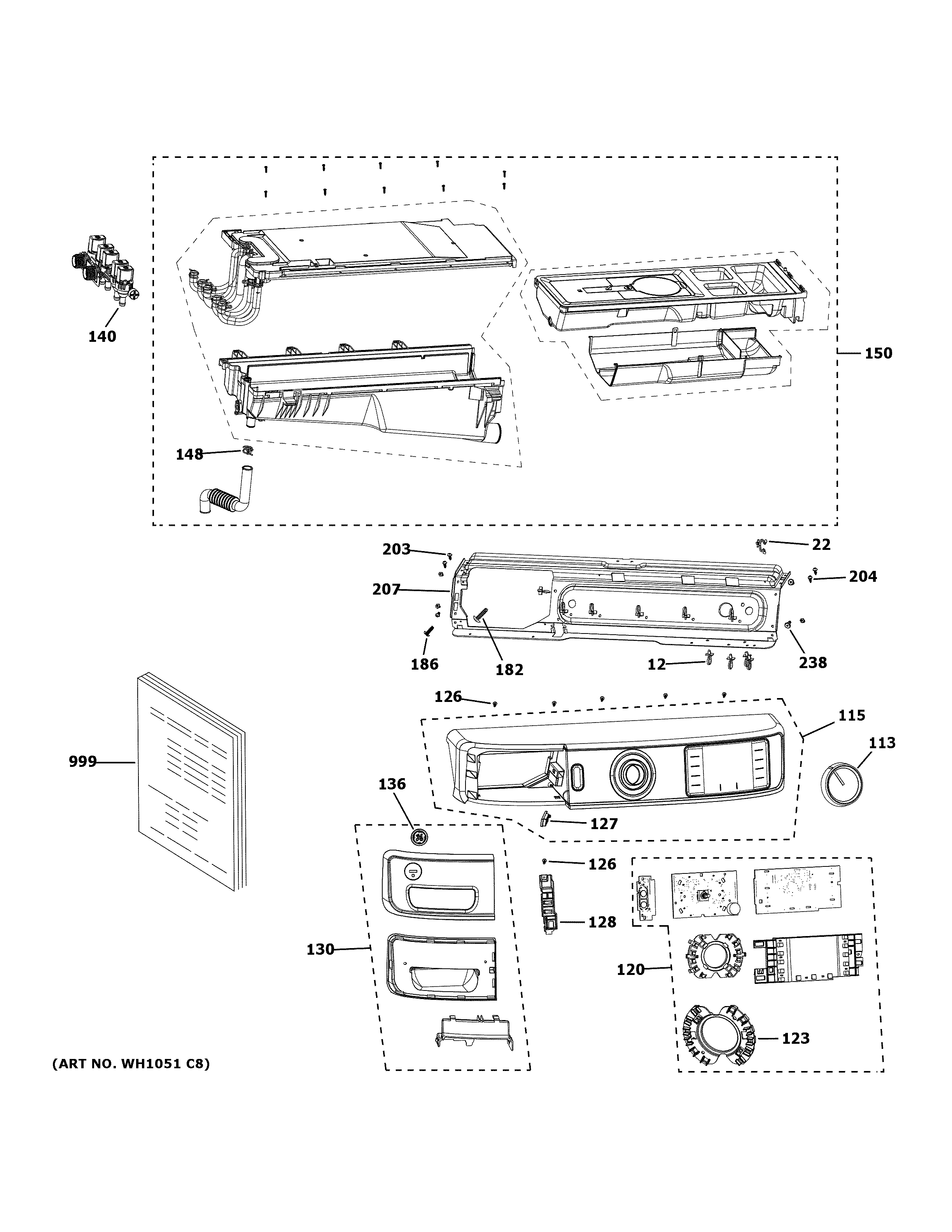 140

150

148

203

22

207

204

186

182

12

238

126

115

113

999

136

127

126

128

130

120

123

(ART NO. WH1051 C8)