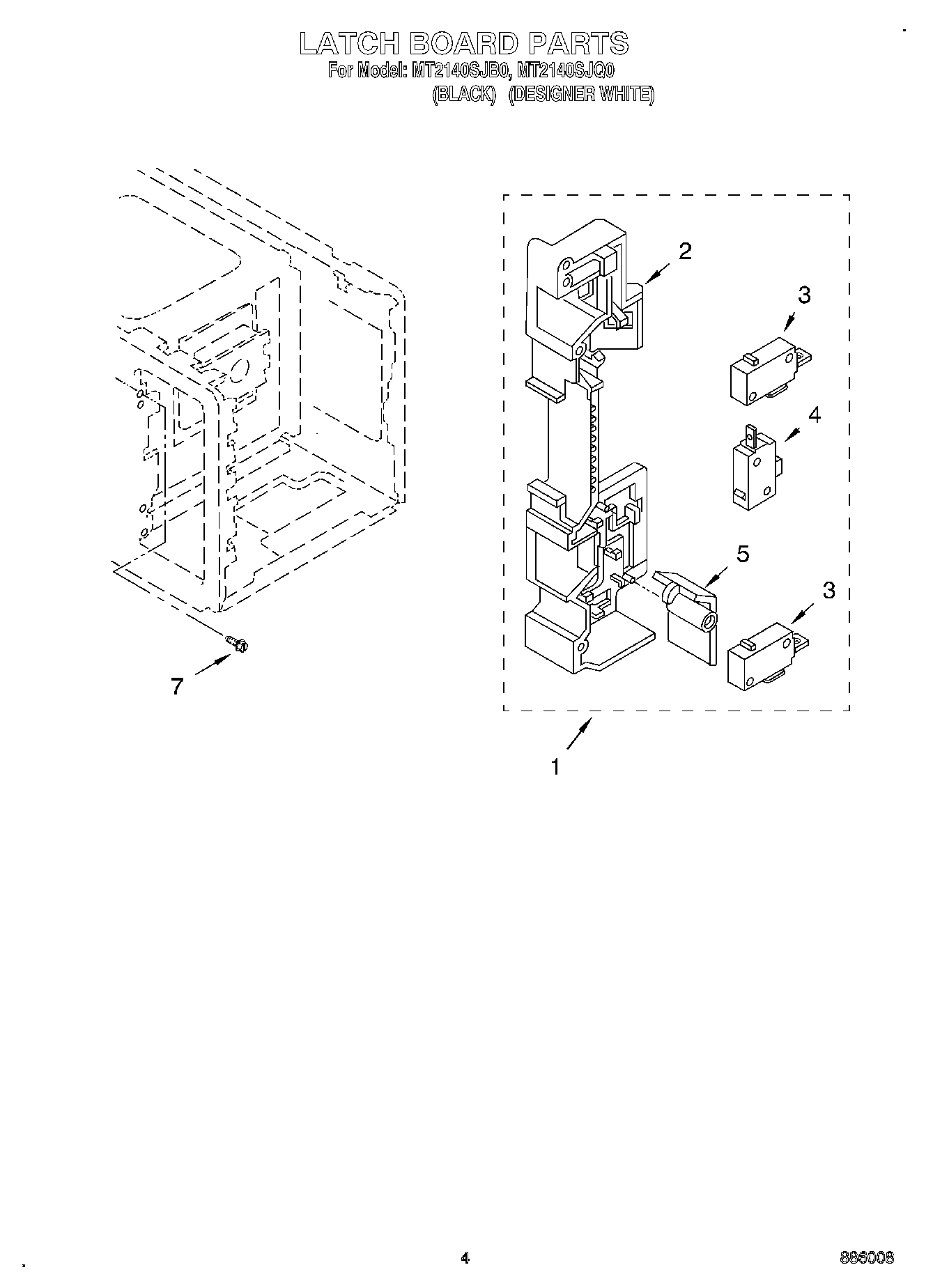 LATCH BOARD PARTS
For Model: MT2140SJB0, MT2140SJQ0
(BLACK) (DESIGNER WHITE)

2
3
4
5
3
7
1

4

886008