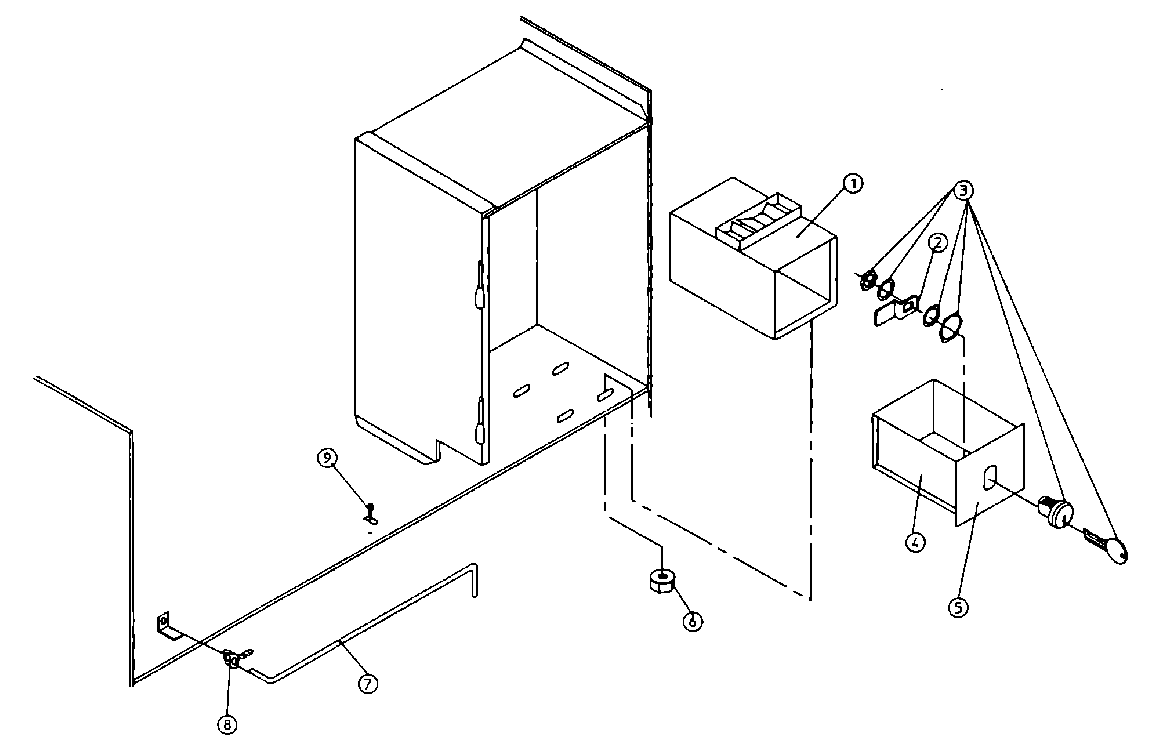 1
3
2
9
4
5
6
7
8