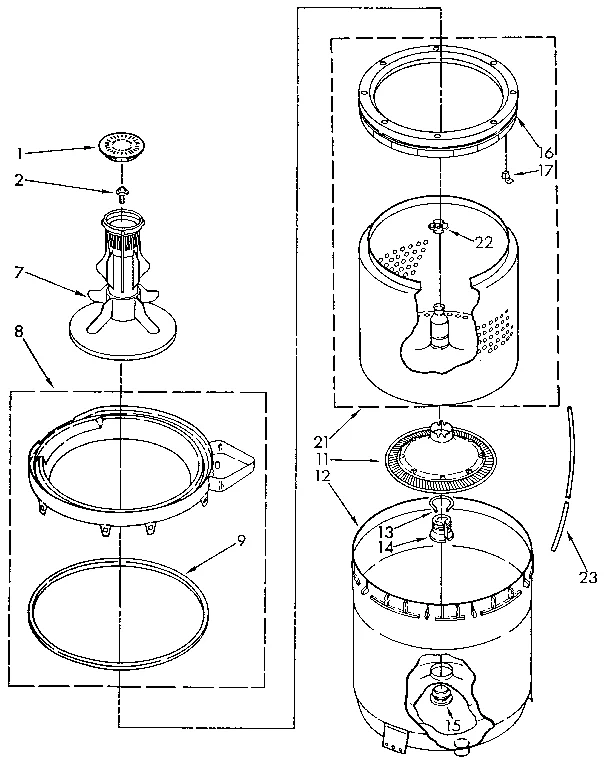 1
2
7
8
9
16
17
22
21
11
12
13
14
23
15