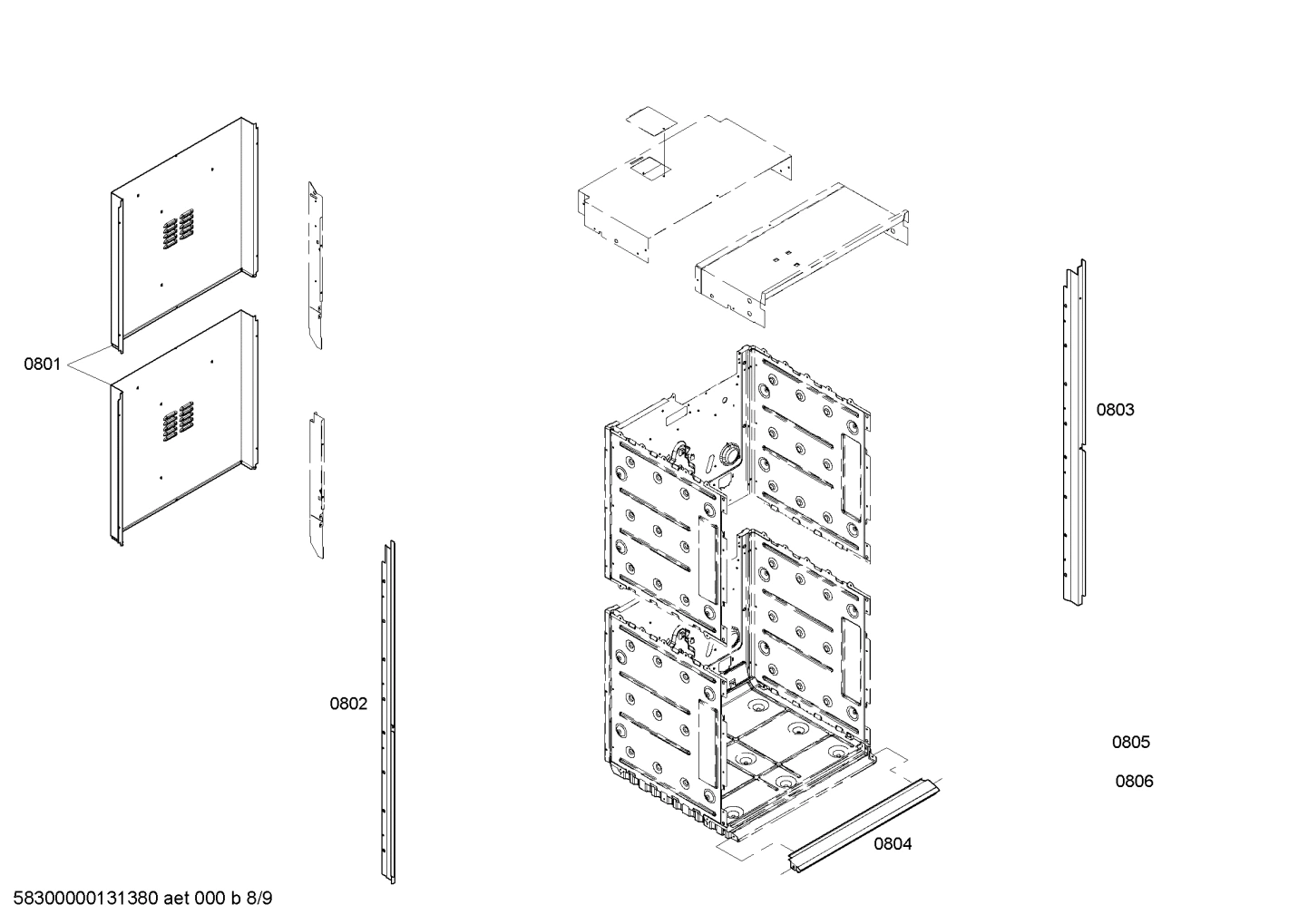 0801

0802

0803

0805

0806

0804

58300000131380 aet 000 b 8/9