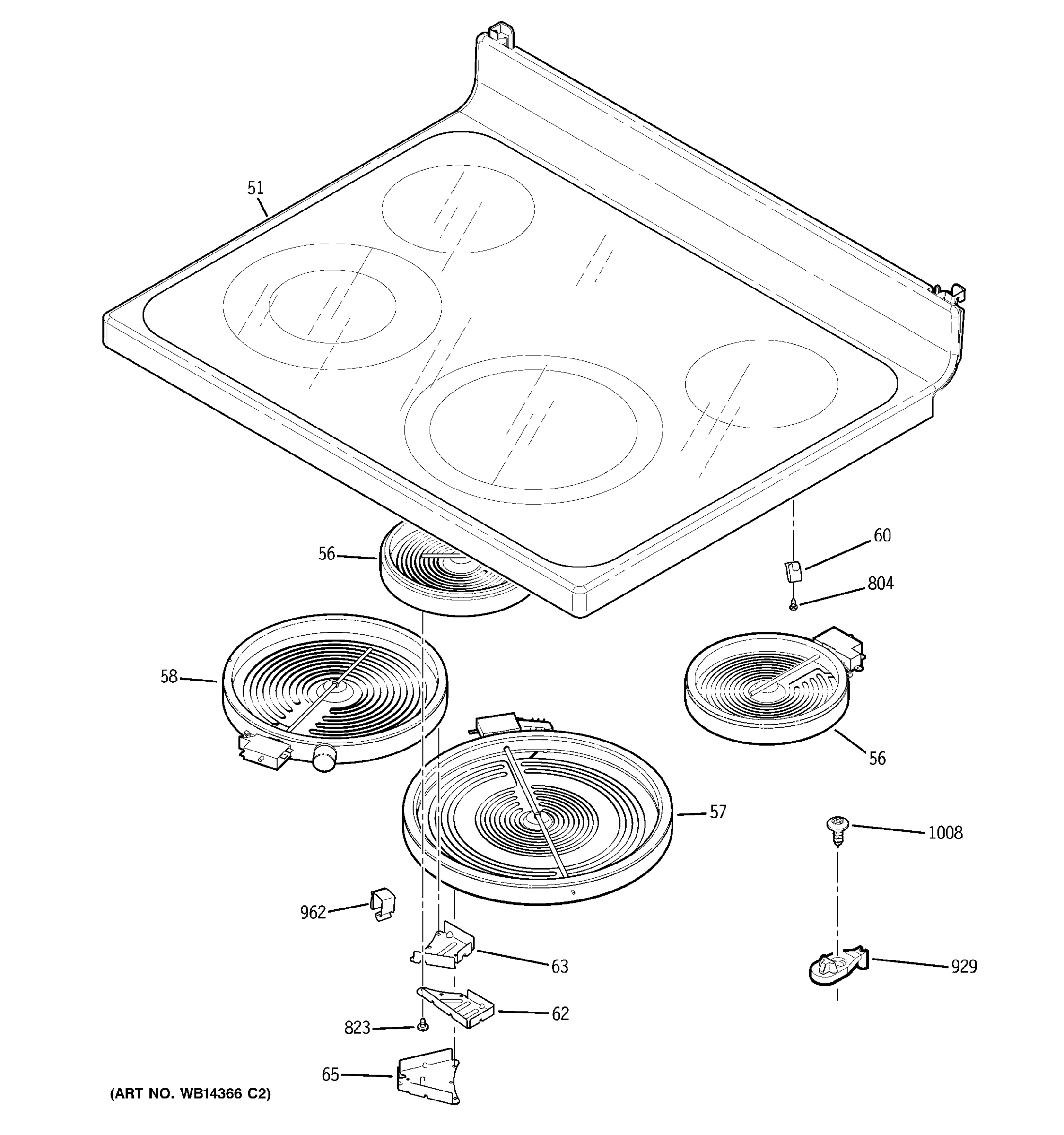 51
56
60
804
58
56
57
1008
962
63
929
62
823
65
(ART NO. WB14366 C2)