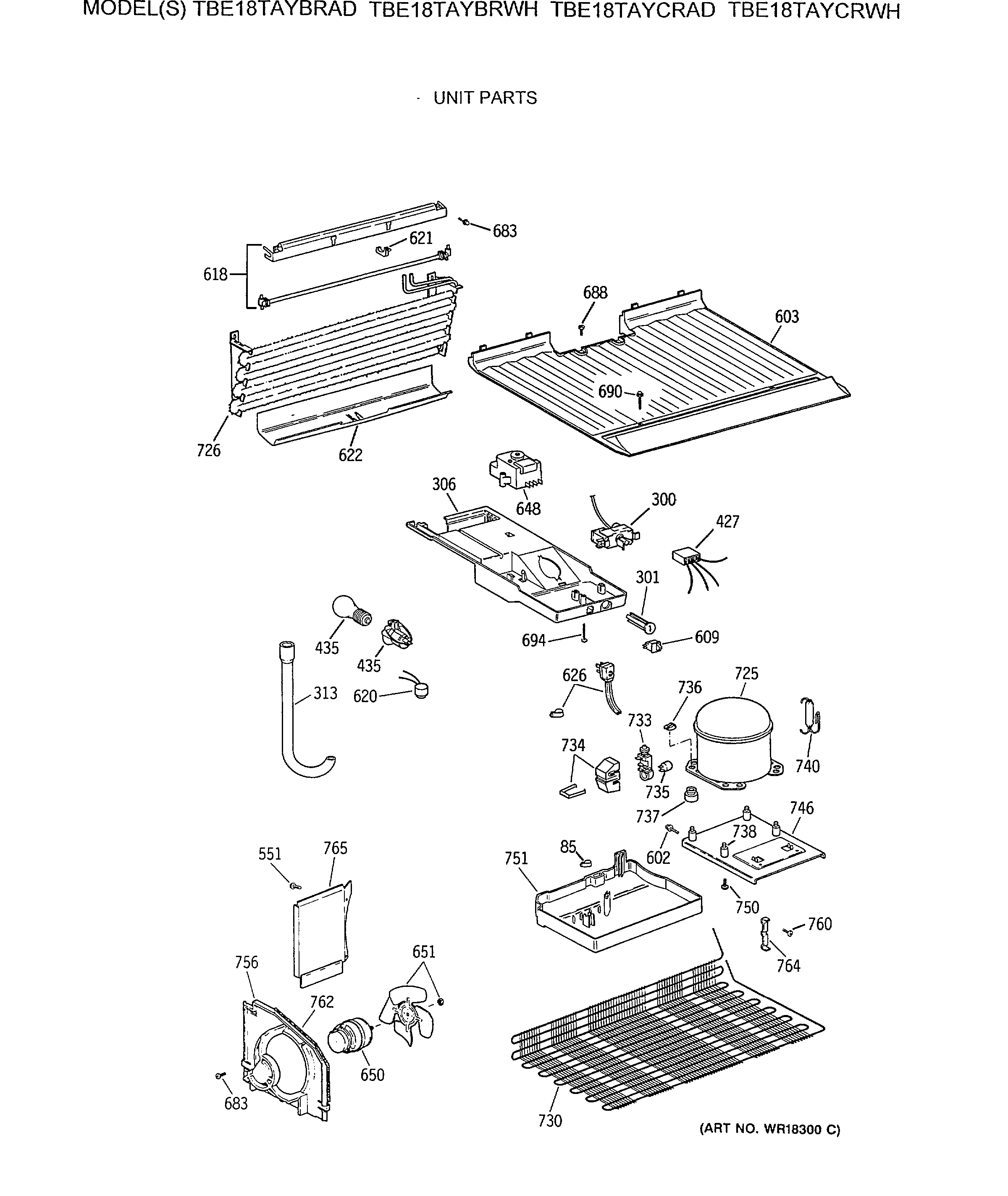 MODEL(S) TBE18TAYBRAD TBE18TAYBRWH TBE18TAYCRAD TBE18TAYCRWH

UNIT PARTS

683
621
618
688
603
690
726
622
306
648
300
427
301
435
435
694
609
313
620
626
736
725
733
734
740
735
737
746
738
551
765
85
602
751
750
760
764
756
651
762
650
683
730

(ART NO. WR18300 C)