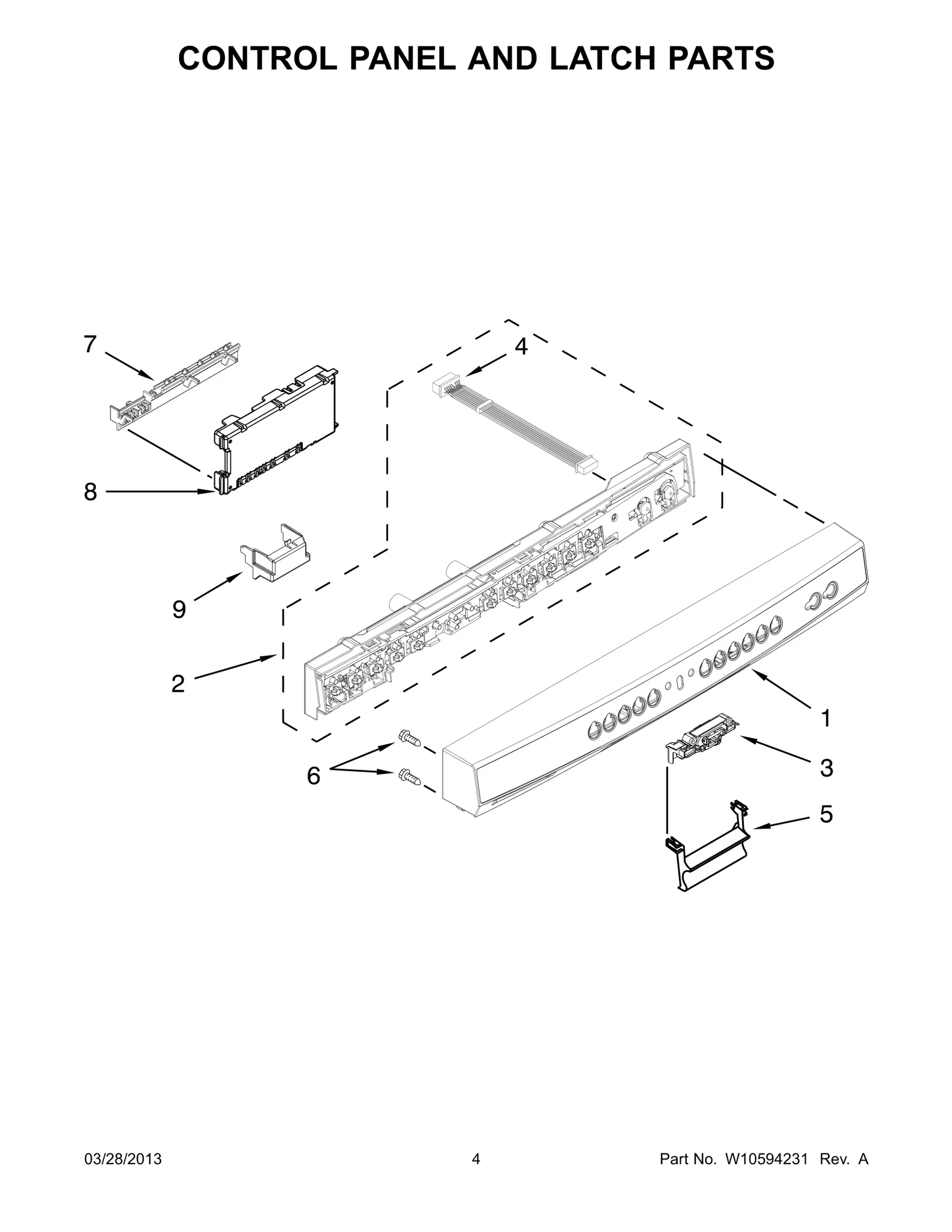 CONTROL PANEL AND LATCH PARTS

7

4

8

9

2

1

6

3

5

03/28/2013

4

Part No. W10594231 Rev. A