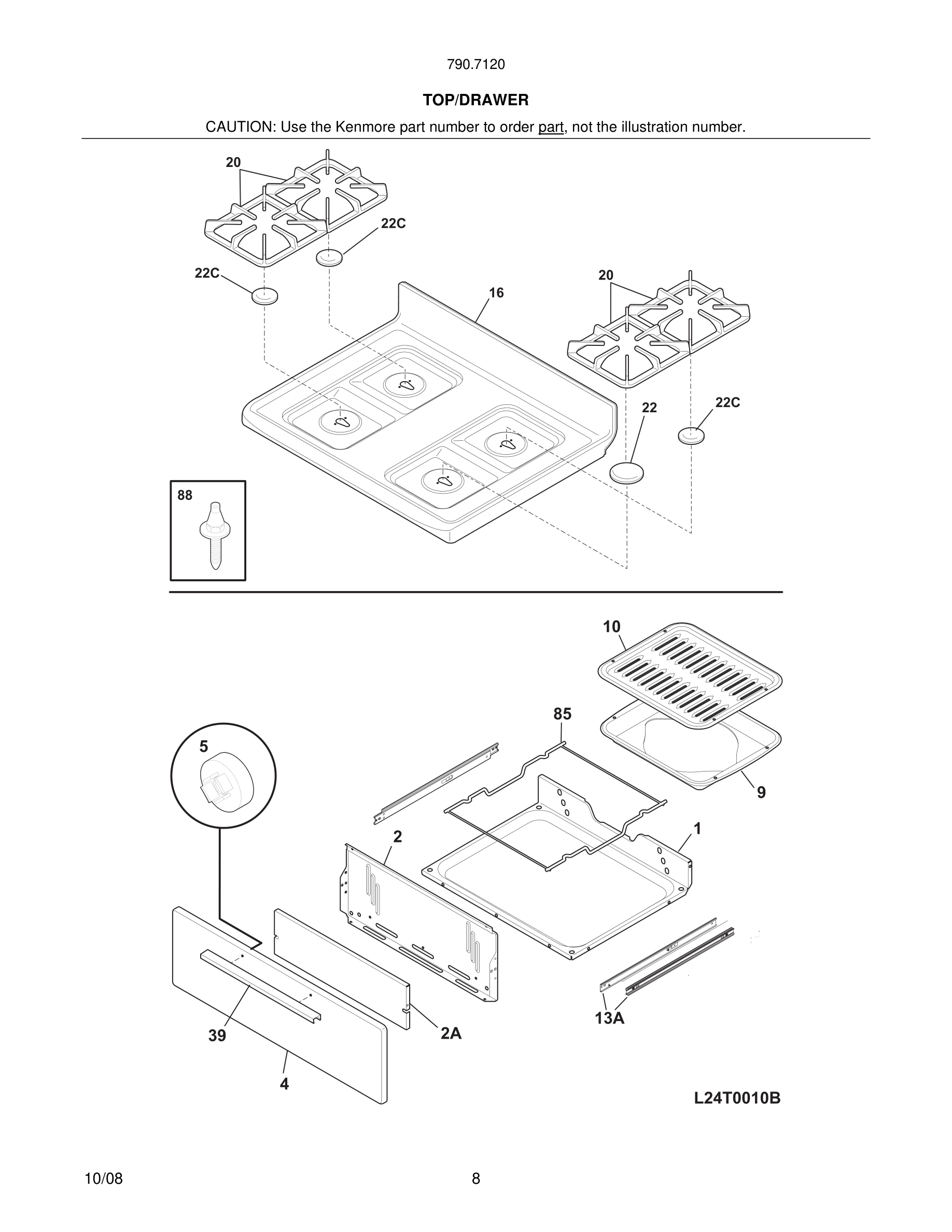 790.7120

TOP/DRAWER

CAUTION: Use the Kenmore part number to order part, not the illustration number.

20

22C

22C

16

20

22

22C

88

10

85

5

9

2

1

39

2A

13A

4

L24T0010B

10/08

8