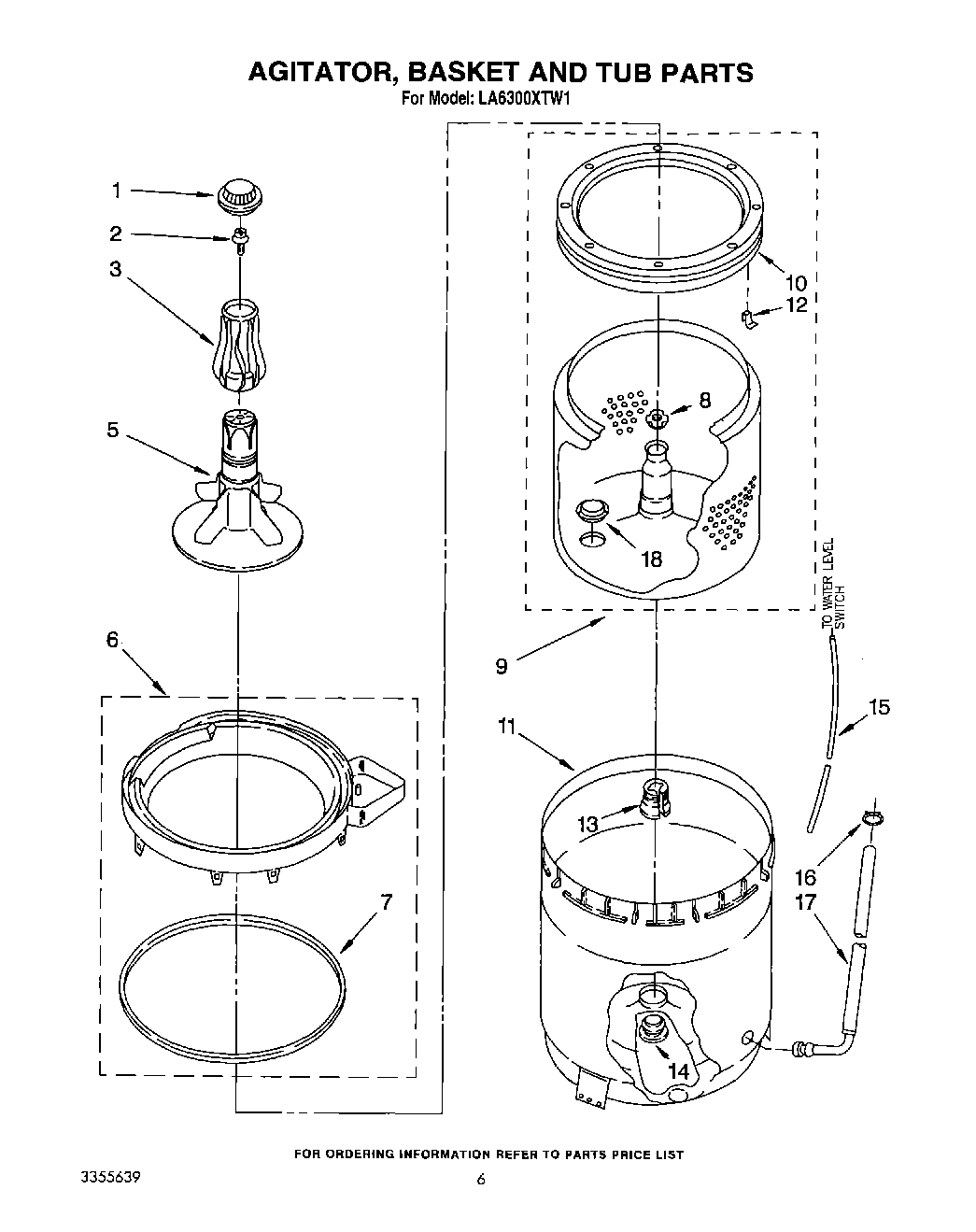 AGITATOR, BASKET AND TUB PARTS
For Model: LA6300XTW1

1
2
3
5
6
7
10
12
8
18
9
TO WATER LEVEL SWITCH
15
11
13
16
17
14

FOR ORDERING INFORMATION REFER TO PARTS PRICE LIST

3355639

6