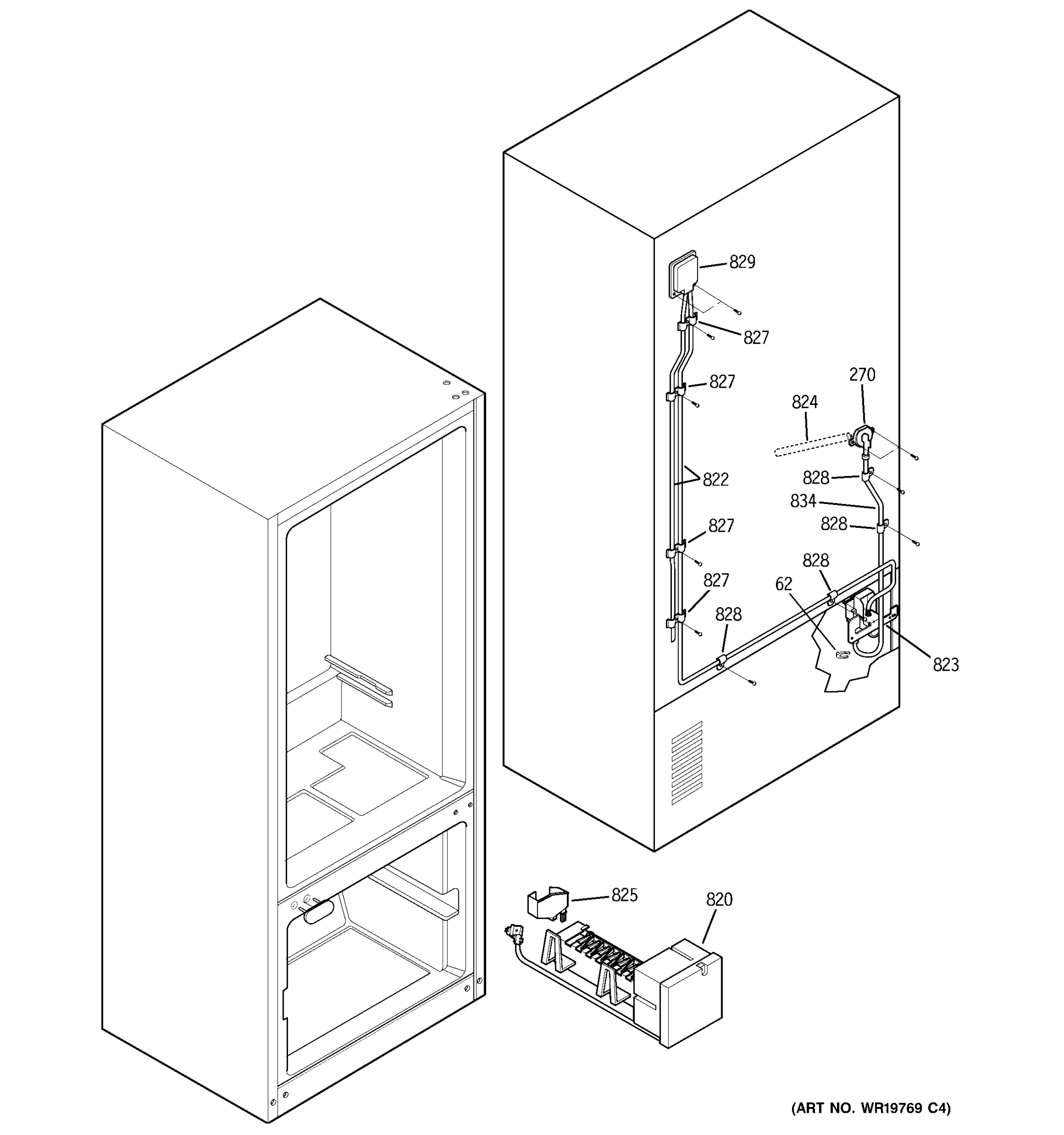 829
827
827
270
824
822
828
834
827
828
828
827
62
828
823
825
820
(ART NO. WR19769 C4)