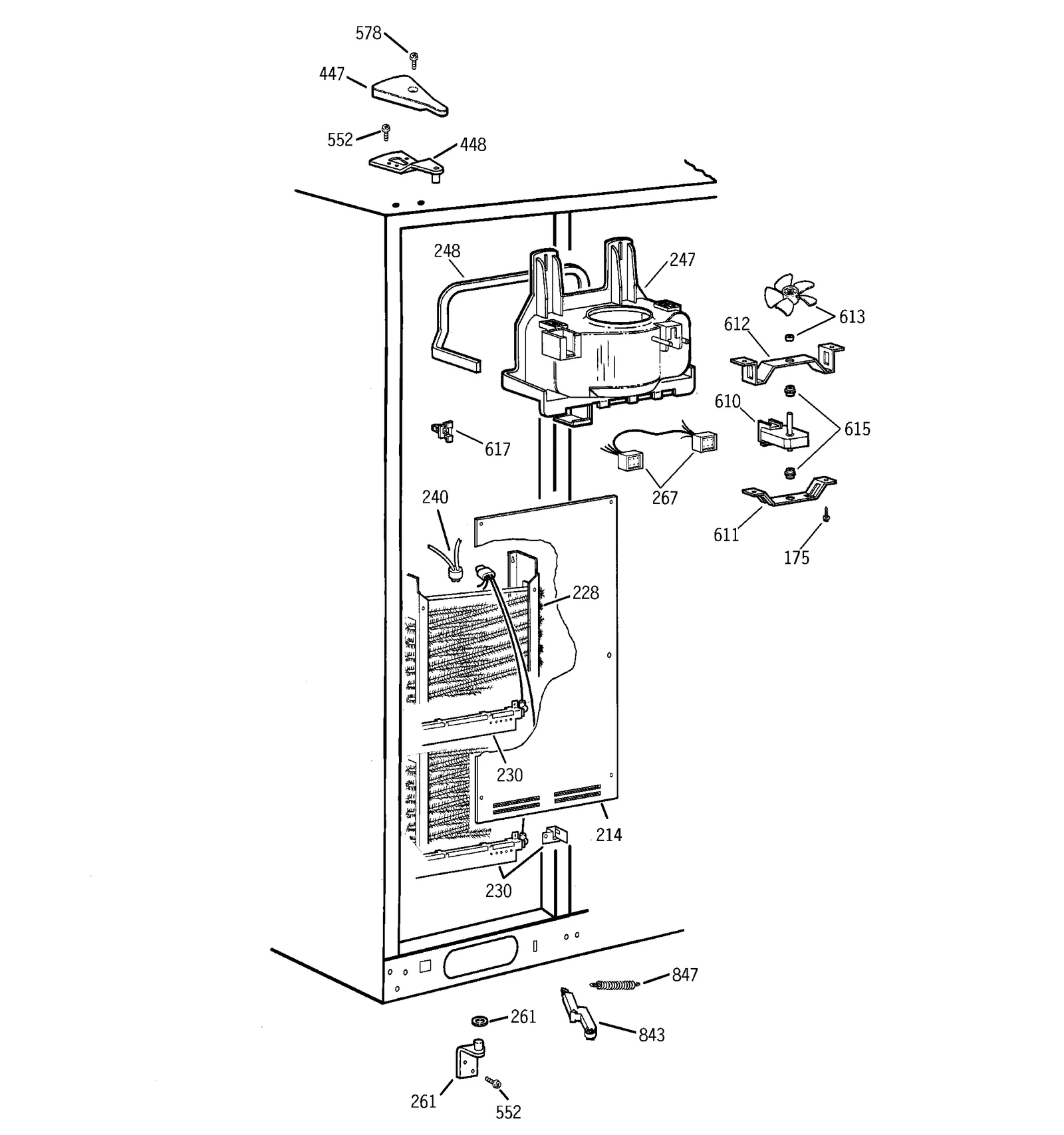 578
447
552
448
248
247
613
612
610
615
617
267
611
175
240
228
230
214
230
847
261
843
261
552