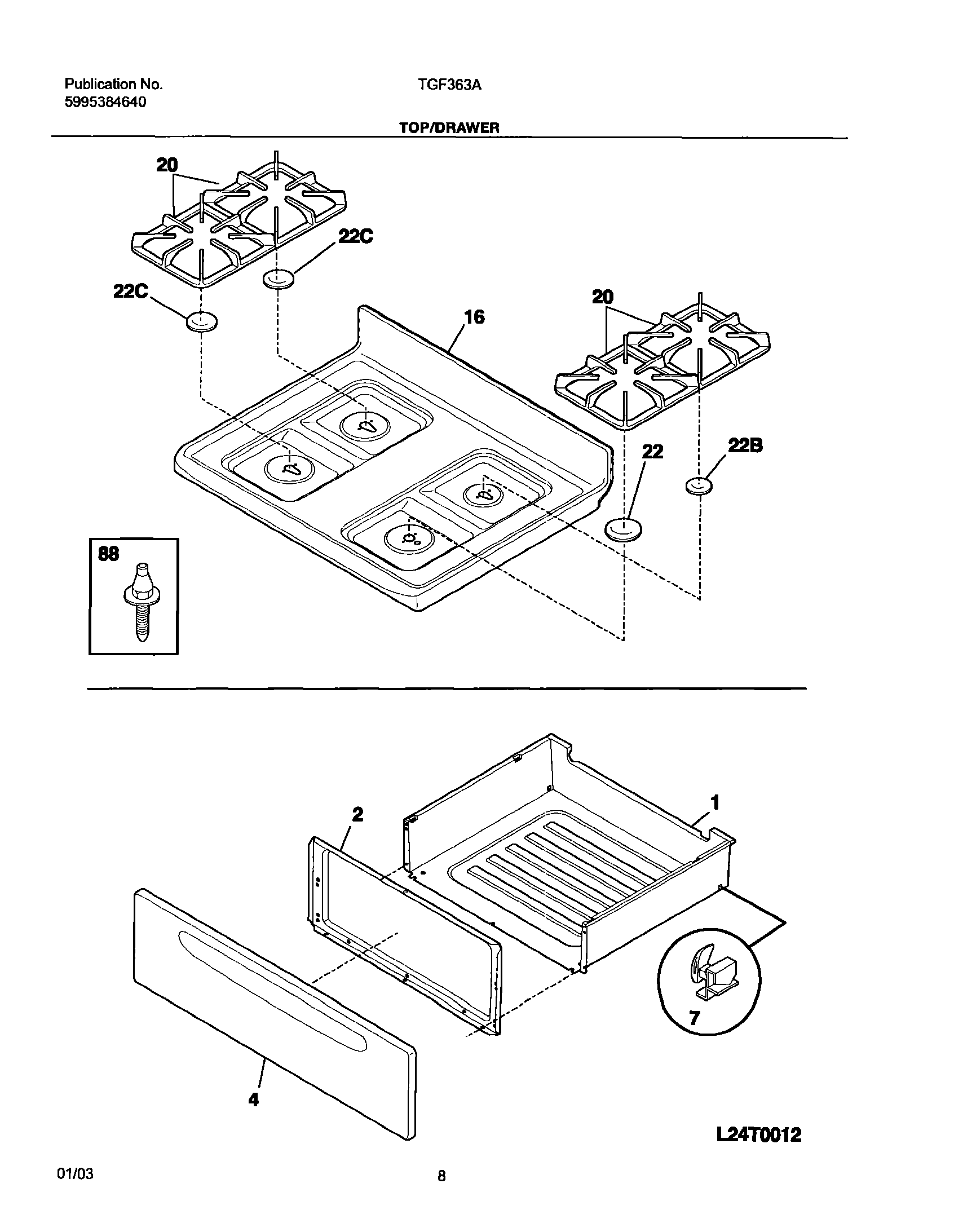 Publication No.
5995384640

TGF363A

TOP/DRAWER

20
22C
22C
16
20
22
22B
88

2
1
7
4

L24T0012

01/03

8