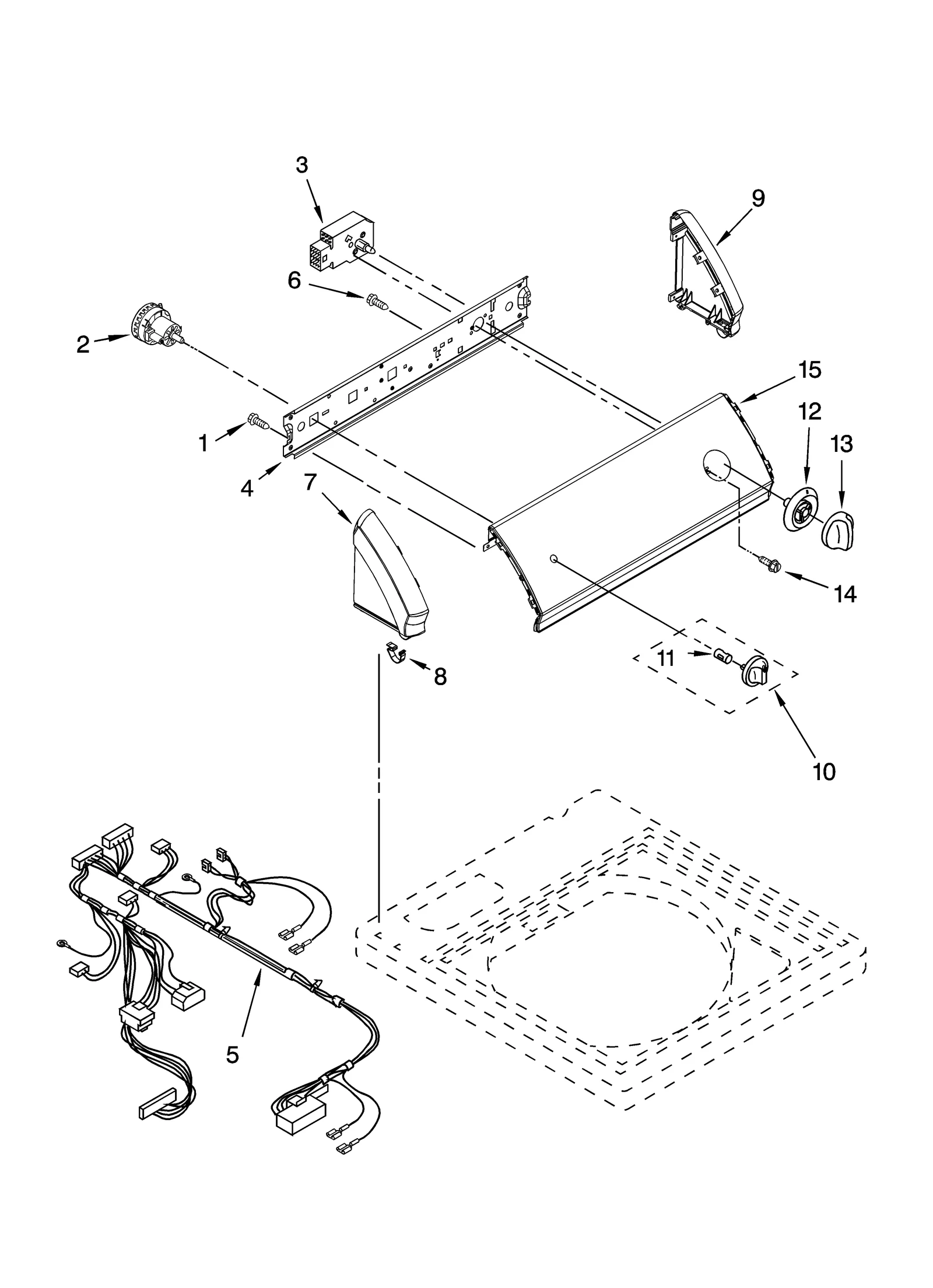 3
9
6
2
15
12
13
1
4
7
14
11
8
10
5