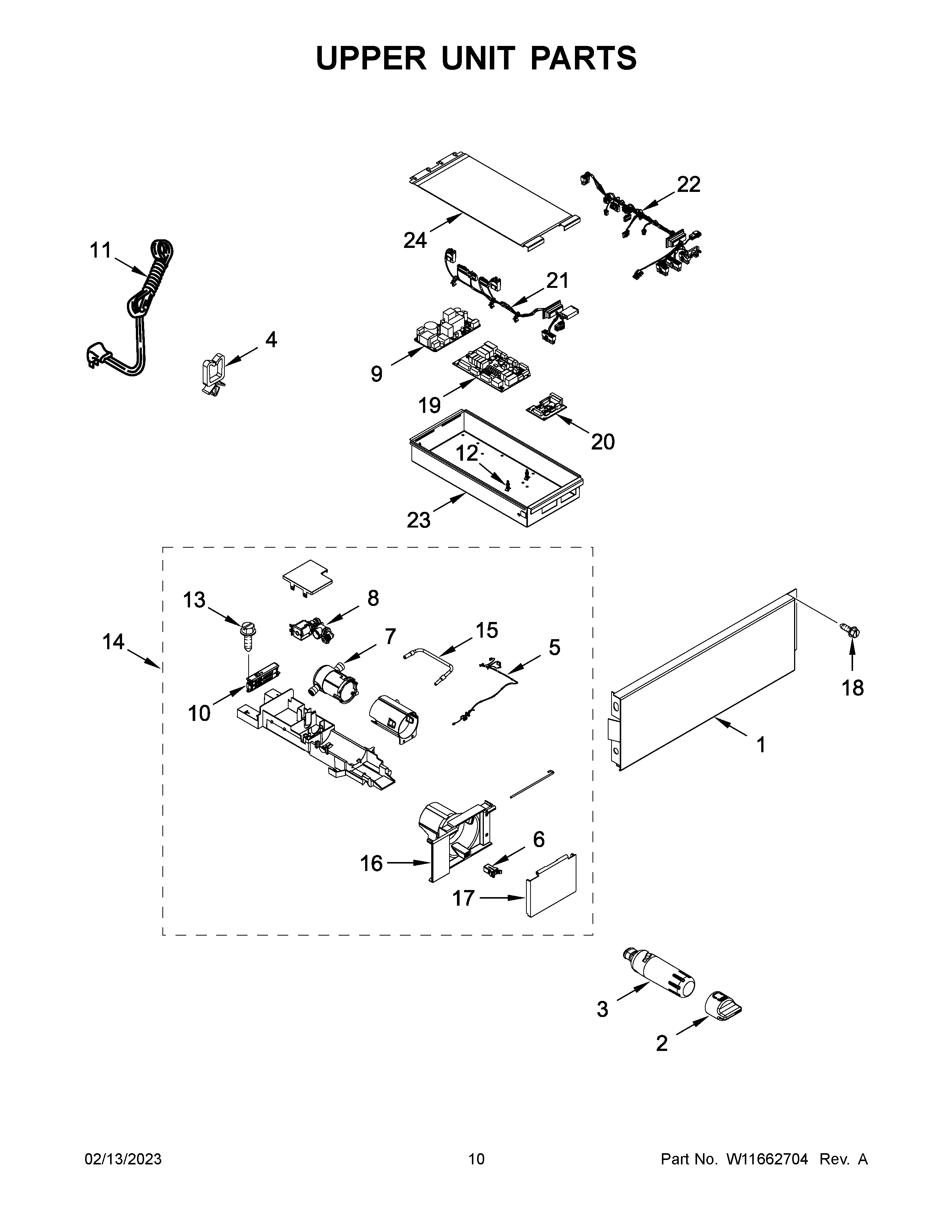 UPPER UNIT PARTS

22
24
11
21
4
9
19
20
12
23
13
8
14
7
15
5
10
18
1
6
16
17
3
2

02/13/2023 10 Part No. W11662704 Rev. A