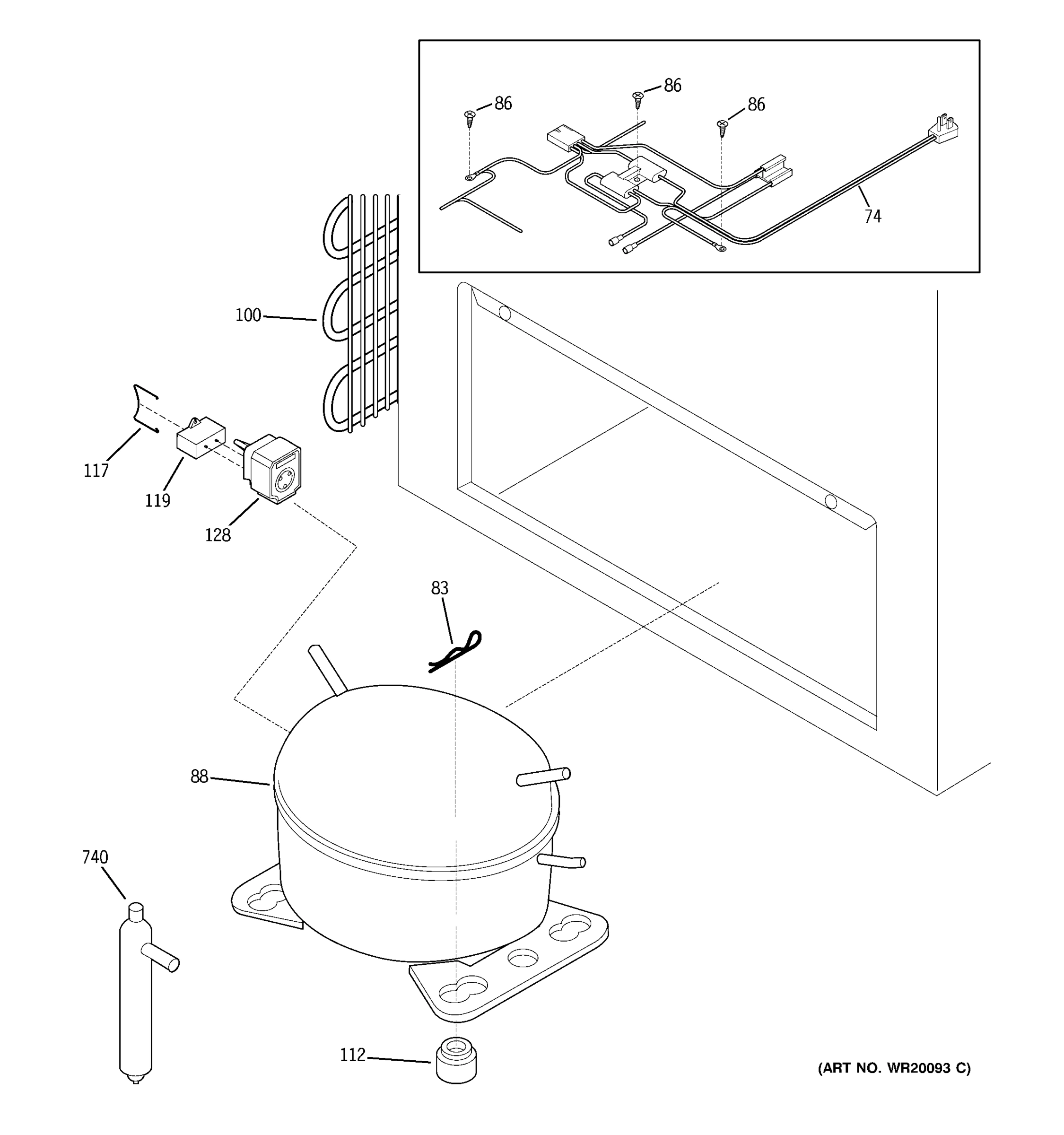 86
86
86
74
100
117
119
128
83
88
740
112
(ART NO. WR20093 C)