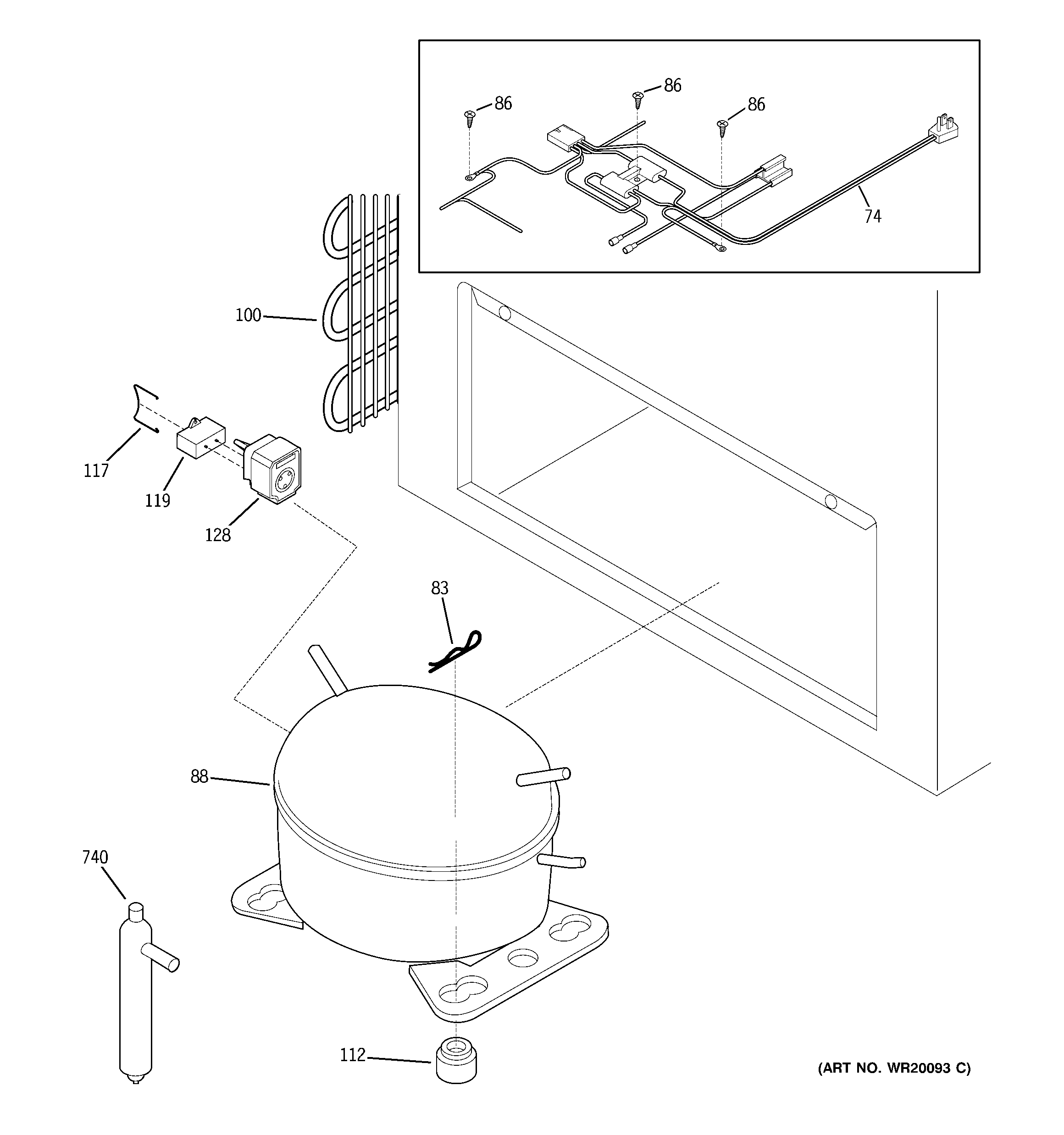 86
86
86
74
100
117
119
128
83
88
740
112
(ART NO. WR20093 C)