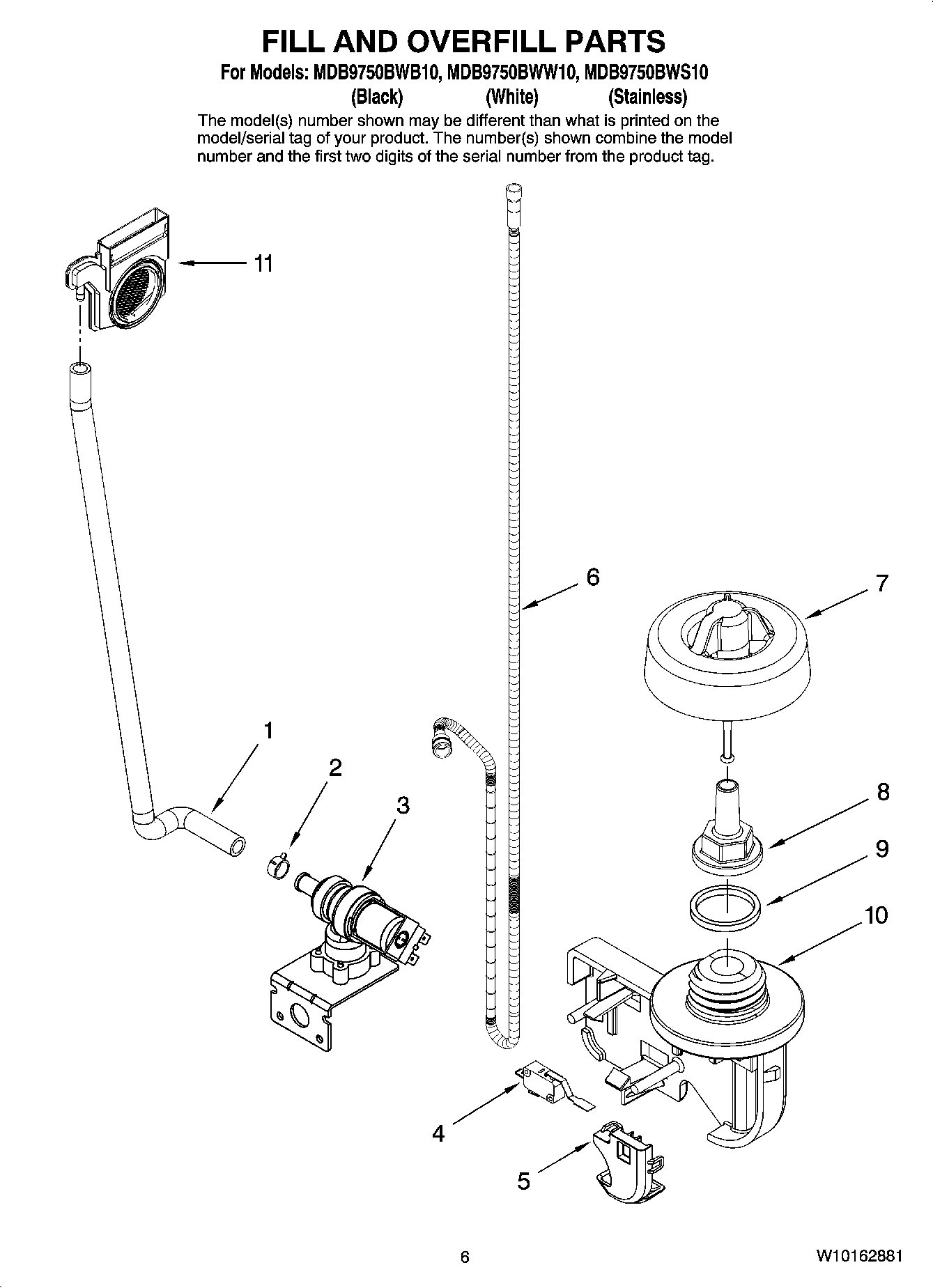 FILL AND OVERFILL PARTS

For Models: MDB9750BWB10, MDB9750BWW10, MDB9750BWS10
(Black) (White) (Stainless)

The model(s) number shown may be different than what is printed on the model/serial tag of your product. The number(s) shown combine the model number and the first two digits of the serial number from the product tag.

11

6

7

1

2

3

8

9

10

4

5

6

W10162881