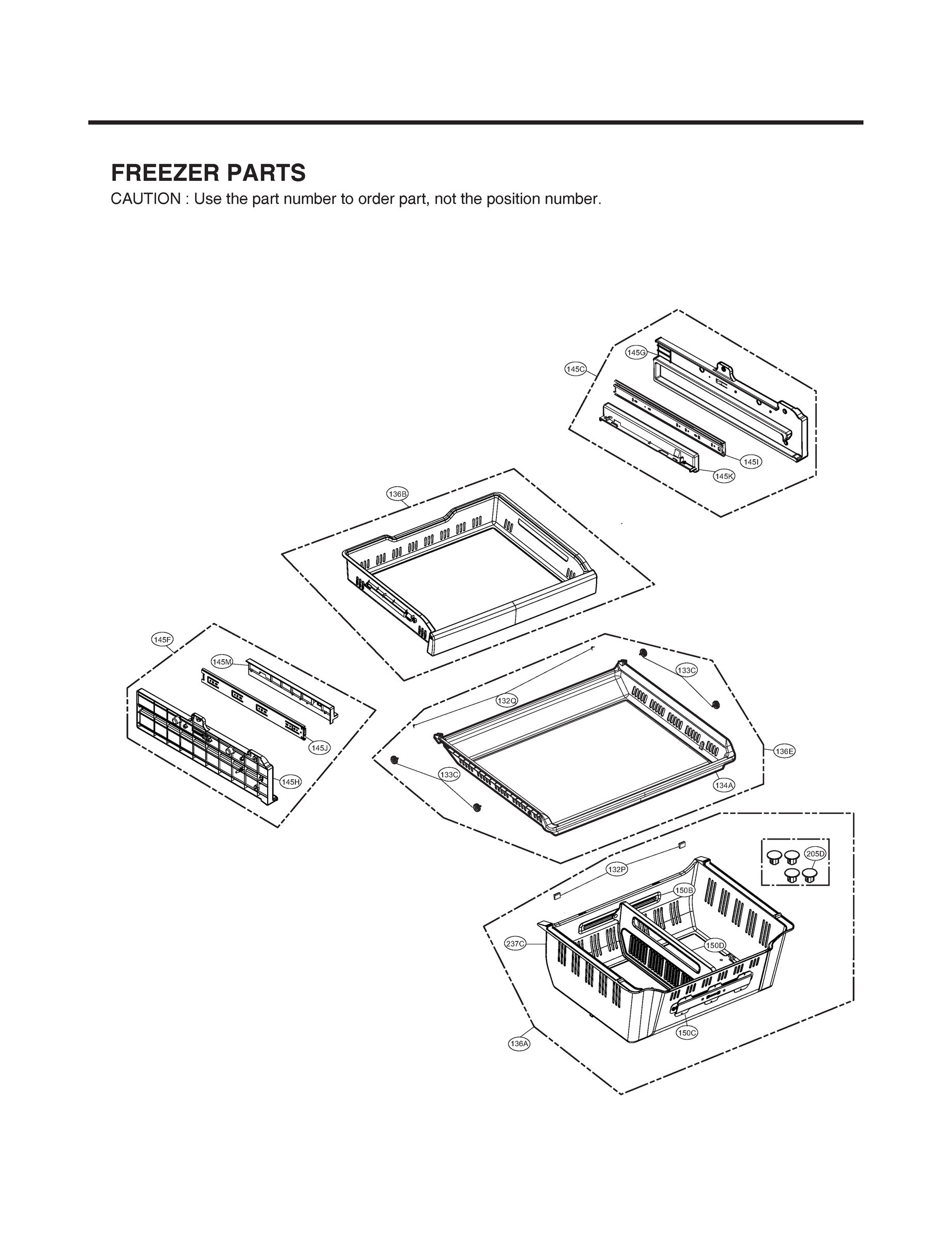 FREEZER PARTS
CAUTION : Use the part number to order part, not the position number.

145G
145C
145I
145K
136B
145F
145M
145J
145H
133C
132Q
136E
133C
134A
205D
132P
150B
237C
150D
150C
136A