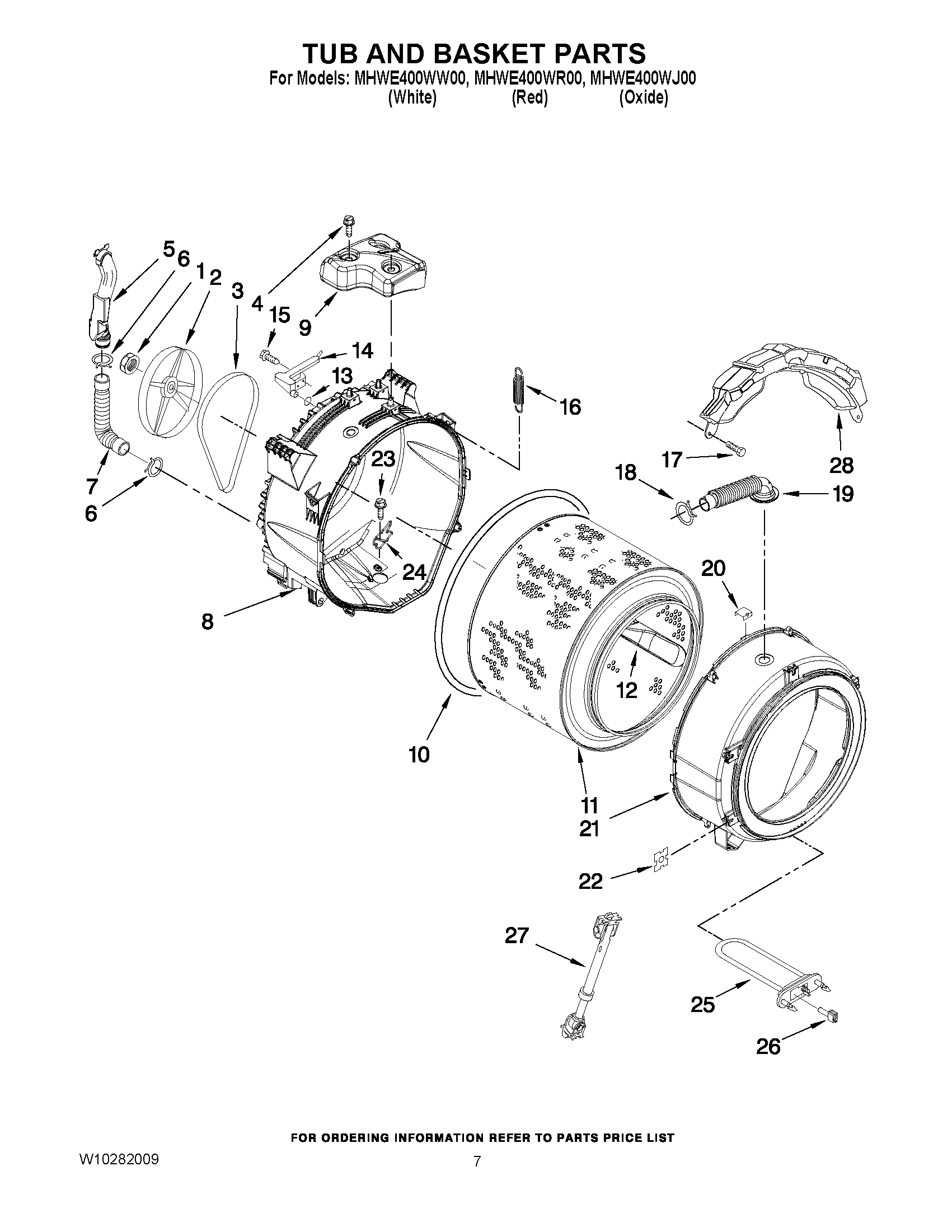 TUB AND BASKET PARTS
For Models: MHWE400WW00, MHWE400WR00, MHWE400WJ00
(White) (Red) (Oxide)

5
6
1
2
3
4
15
9
14
13
16
7
6
23
24
8
17
28
18
19
20
12
10
11
21
22
27
25
26

FOR ORDERING INFORMATION REFER TO PARTS PRICE LIST

W10282009

7