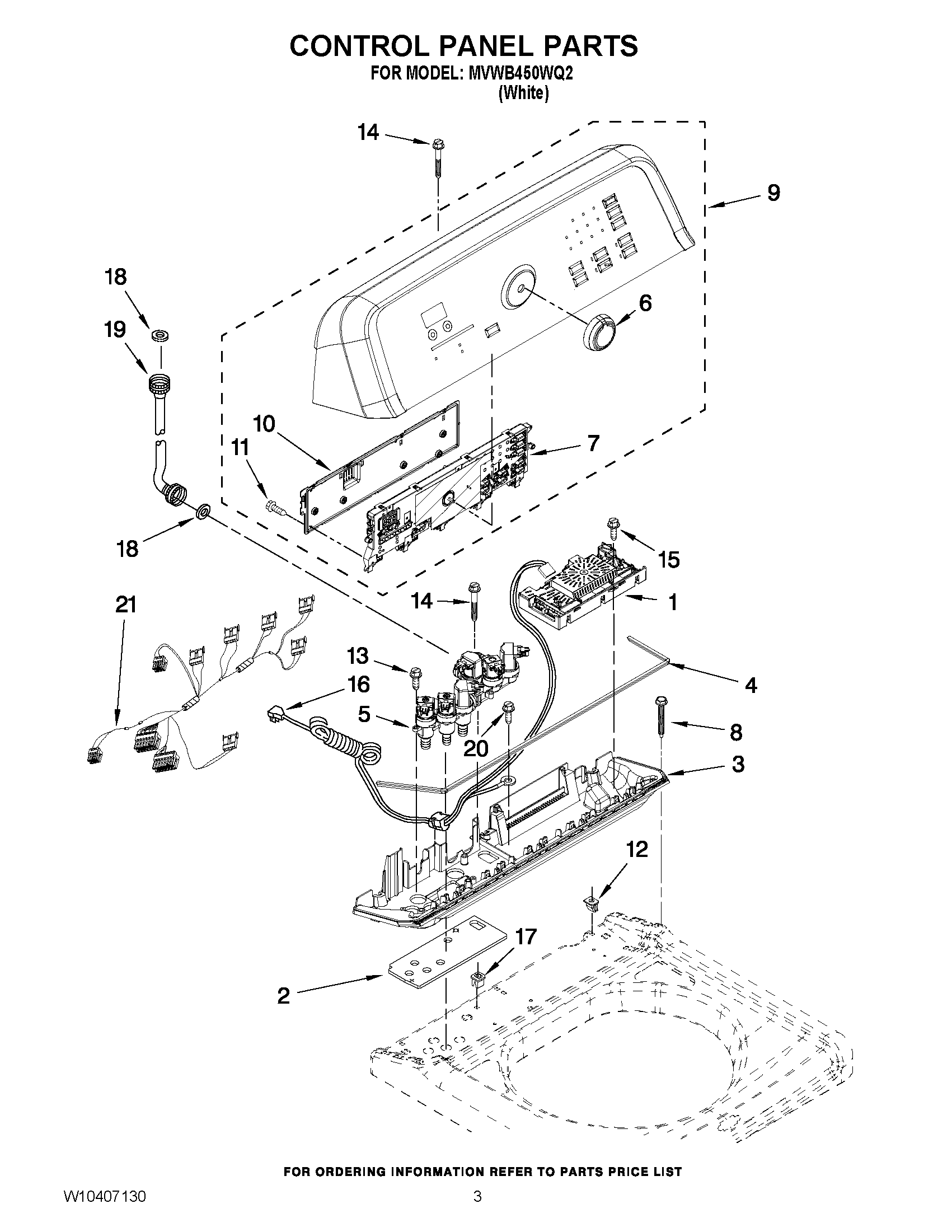 CONTROL PANEL PARTS

FOR MODEL: MVWB450WQ2
(White)

14
9
18
19
6
10
11
7
18
15
21
14
1
13
16
4
5
20
8
3
12
17
2

FOR ORDERING INFORMATION REFER TO PARTS PRICE LIST

W10407130

3