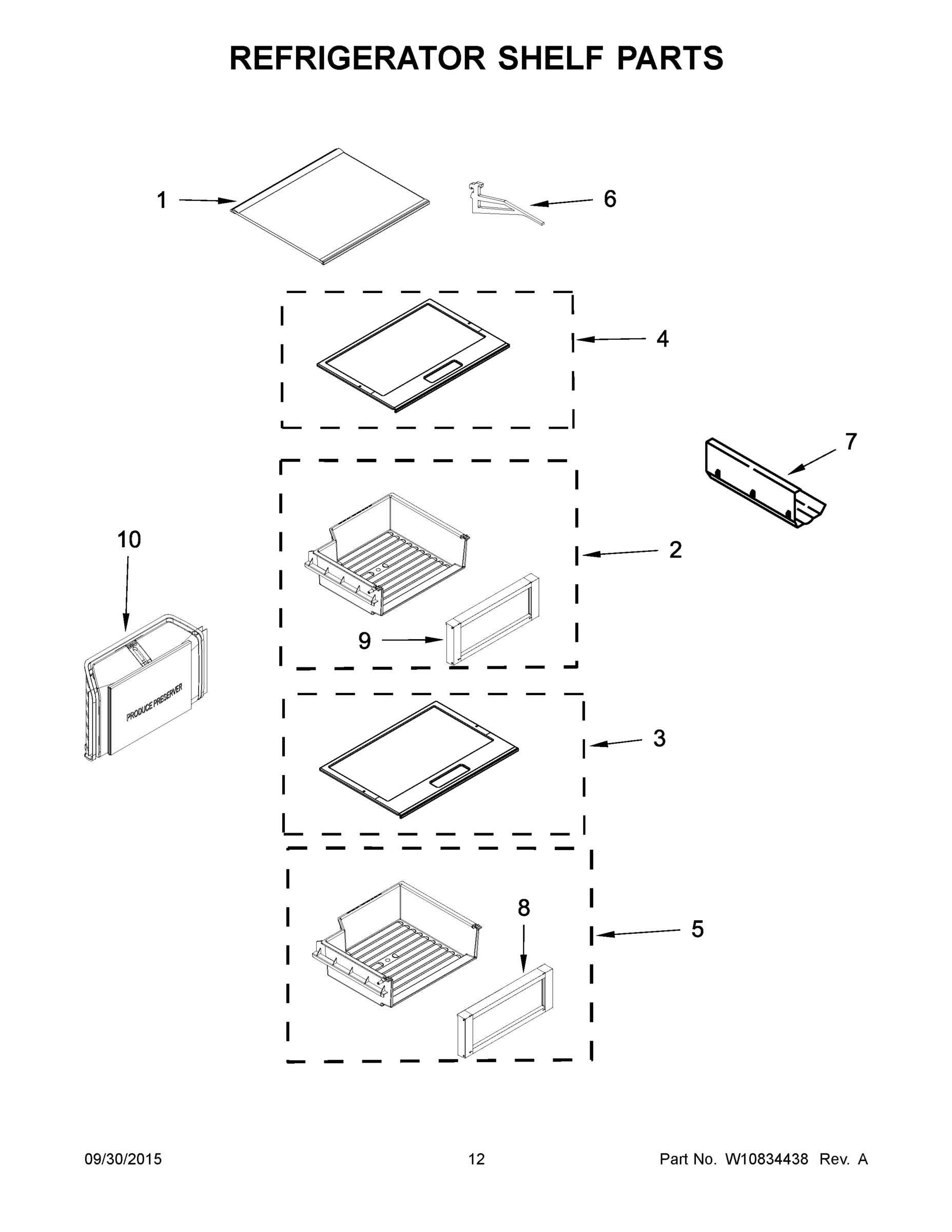 REFRIGERATOR SHELF PARTS

1

6

4

7

10

2

9

PRODUCE PRESERVER

3

8

5

09/30/2015

12

Part No. W10834438 Rev. A