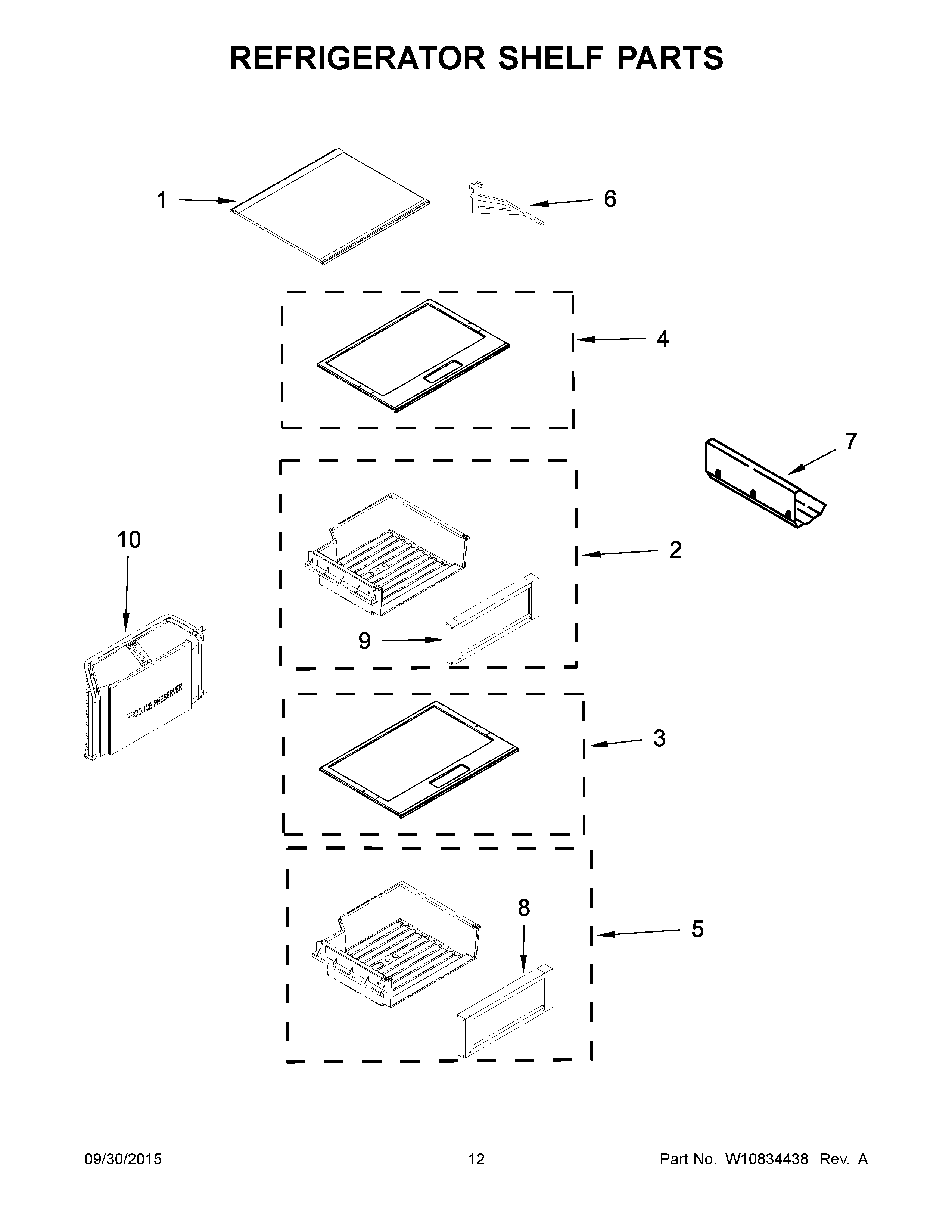 REFRIGERATOR SHELF PARTS

1

6

4

7

10

2

9

PRODUCE PRESERVER

3

8

5

09/30/2015

12

Part No. W10834438 Rev. A