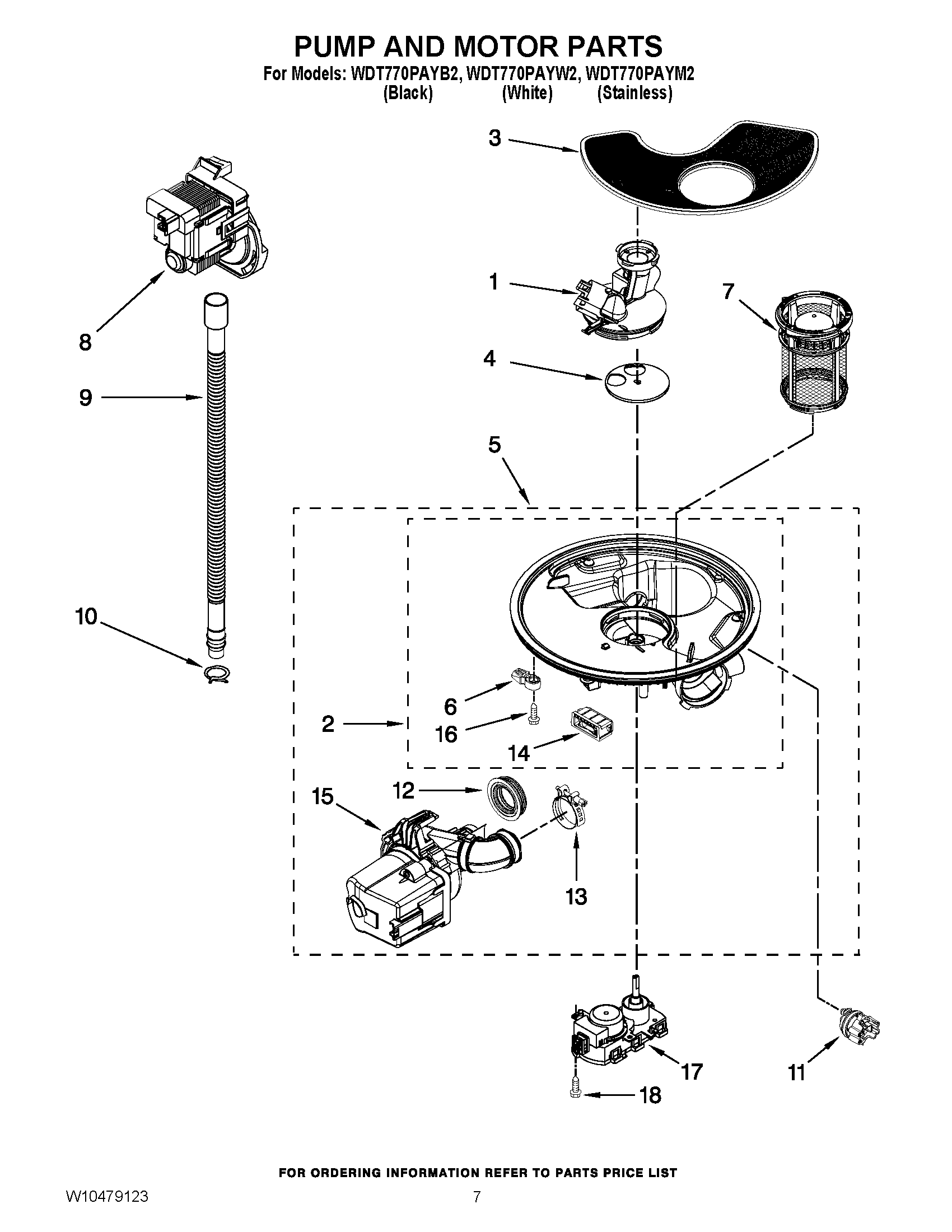 PUMP AND MOTOR PARTS

For Models: WDT770PAYB2, WDT770PAYW2, WDT770PAYM2
(Black) (White) (Stainless)

3
1
7
8
4
9
5
10
6
2
16
14
12
15
13
17
11
18

FOR ORDERING INFORMATION REFER TO PARTS PRICE LIST

W10479123

7