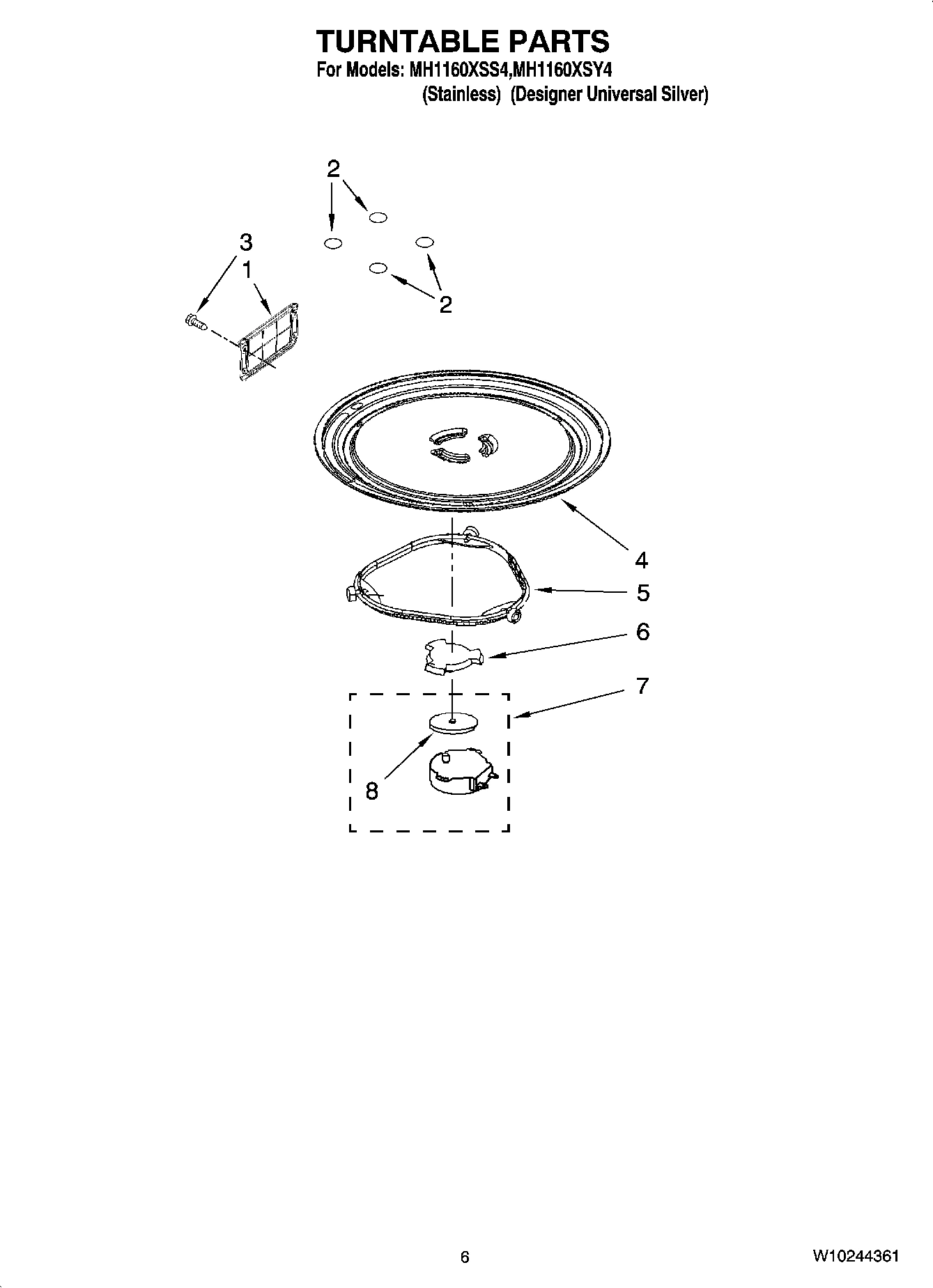 TURNTABLE PARTS
For Models: MH1160XSS4,MH1160XSY4
(Stainless) (Designer Universal Silver)

2
3
1
2
4
5
6
7
8

6
W10244361