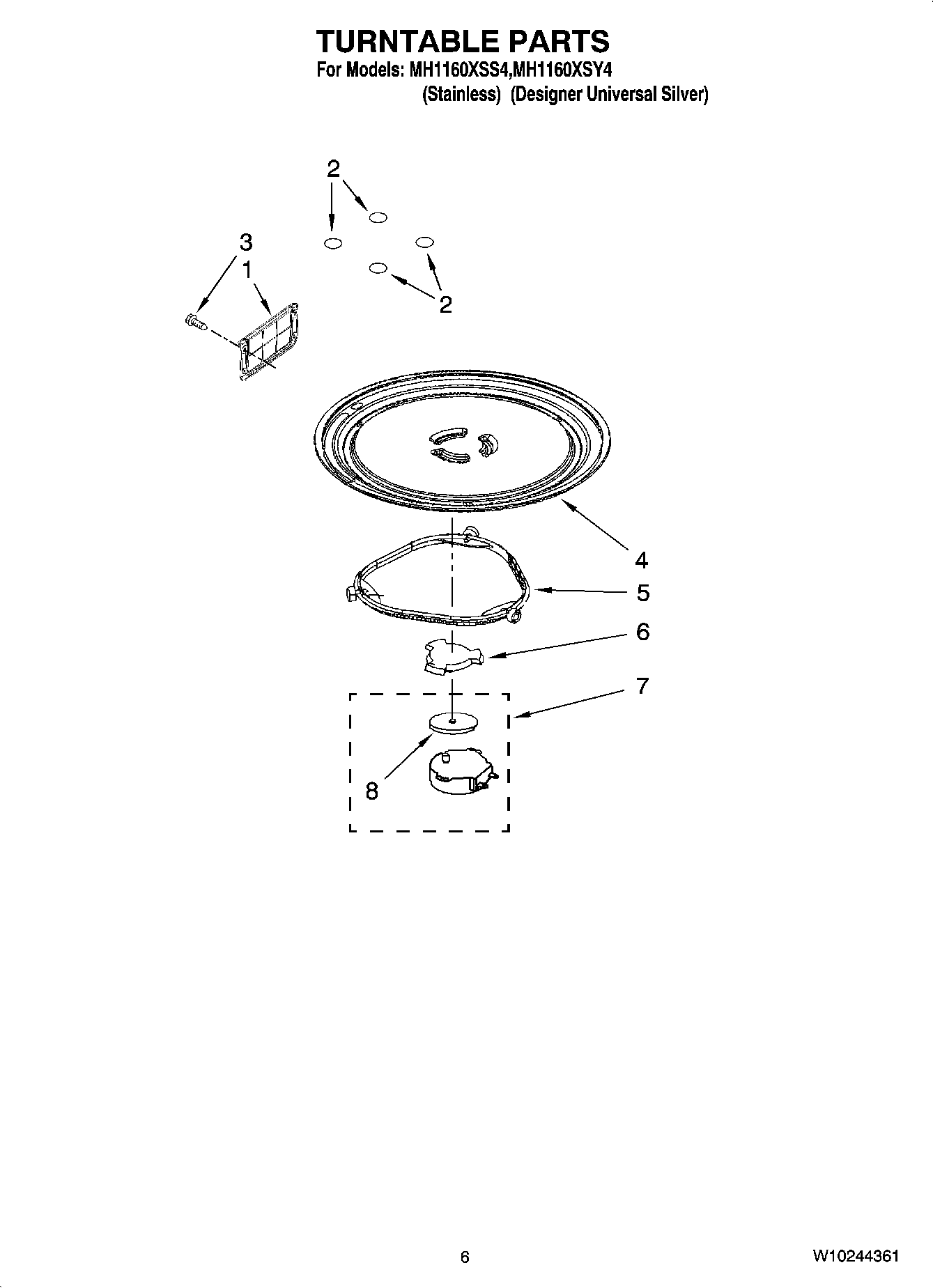 TURNTABLE PARTS
For Models: MH1160XSS4,MH1160XSY4
(Stainless) (Designer Universal Silver)

2
3
1
2
4
5
6
7
8

6
W10244361