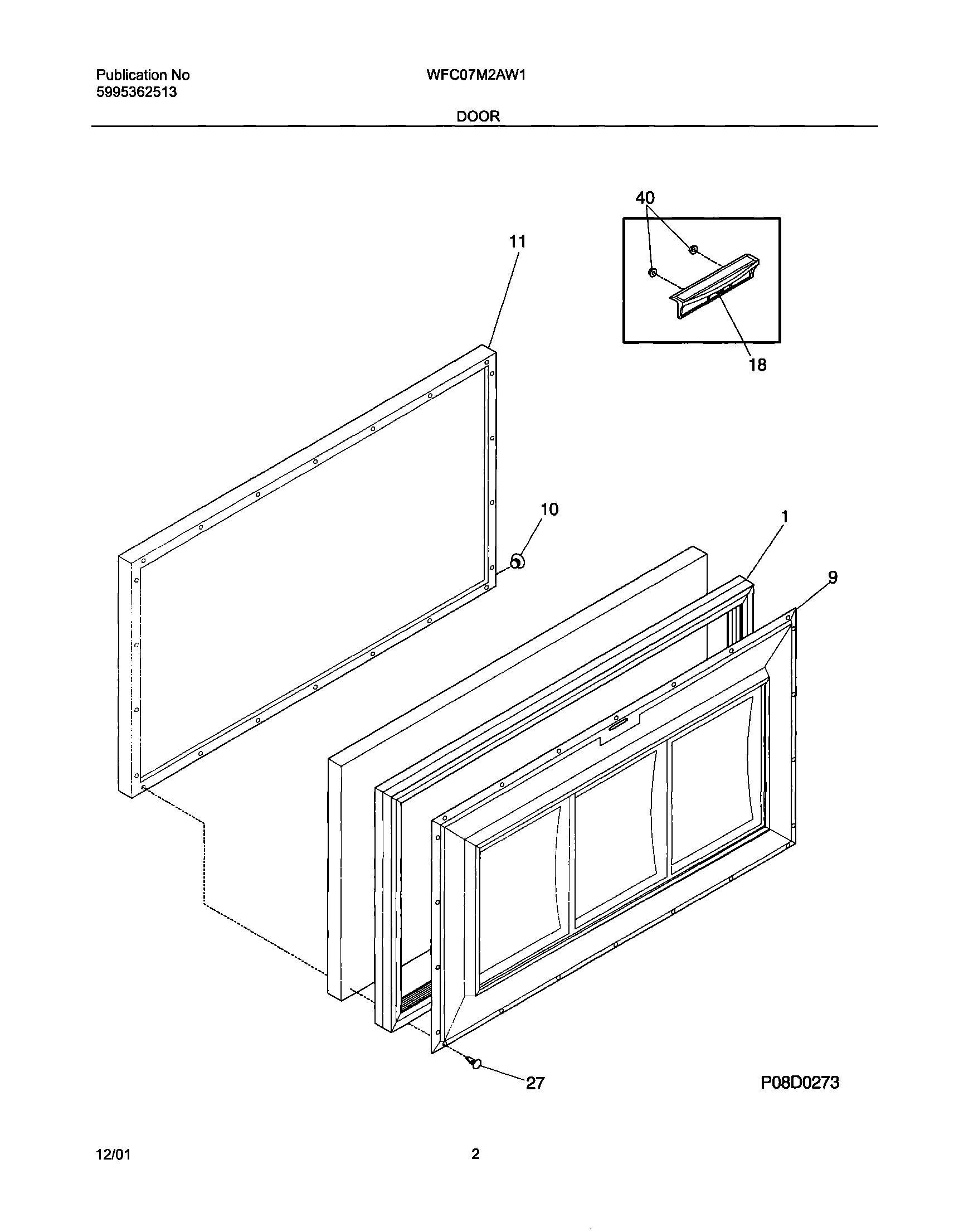 Publication No
5995362513

WFC07M2AW1

DOOR

40

11

18

10

1

9

27

P08D0273

12/01

2