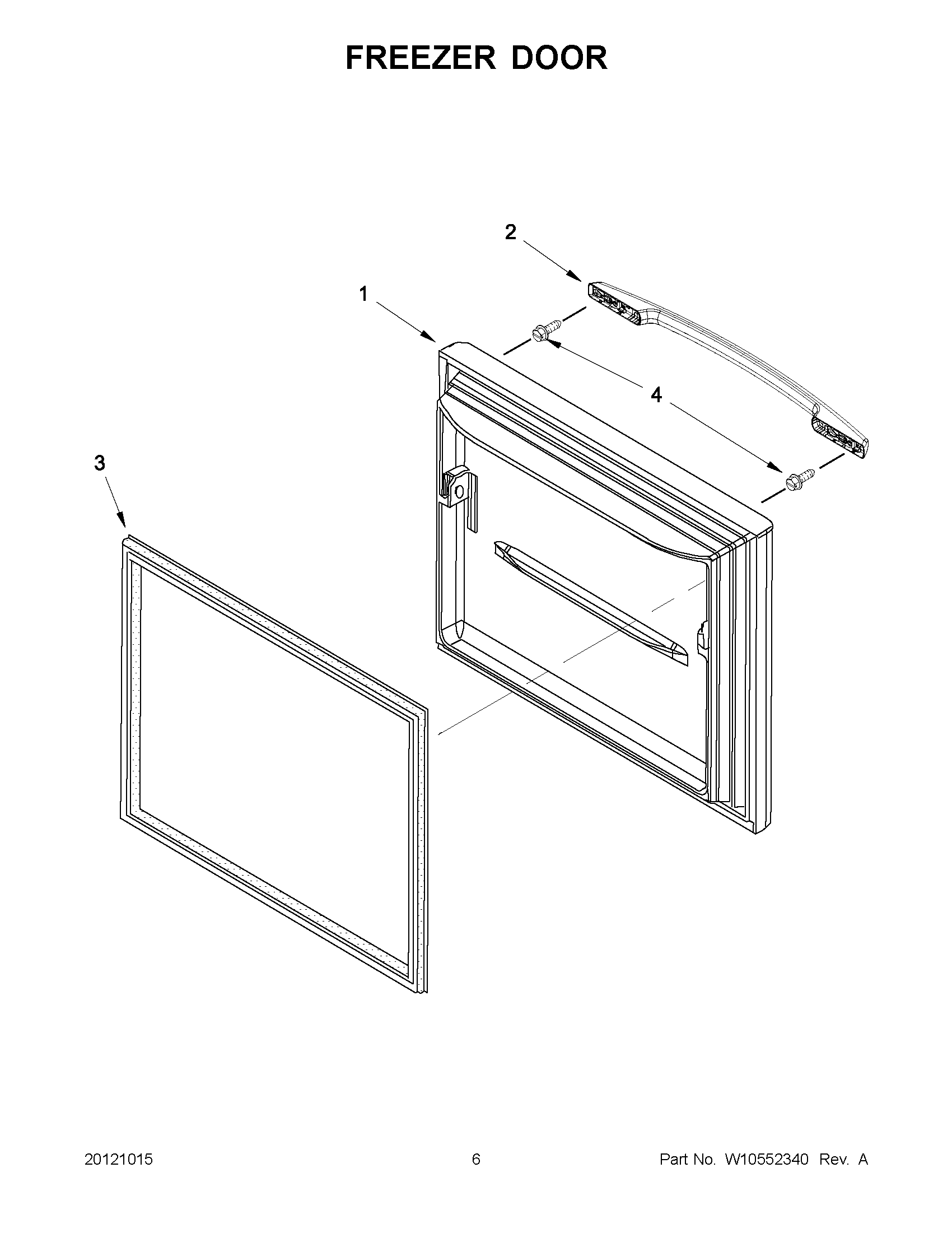 FREEZER DOOR

2

1

4

3

20121015

6

Part No. W10552340 Rev. A