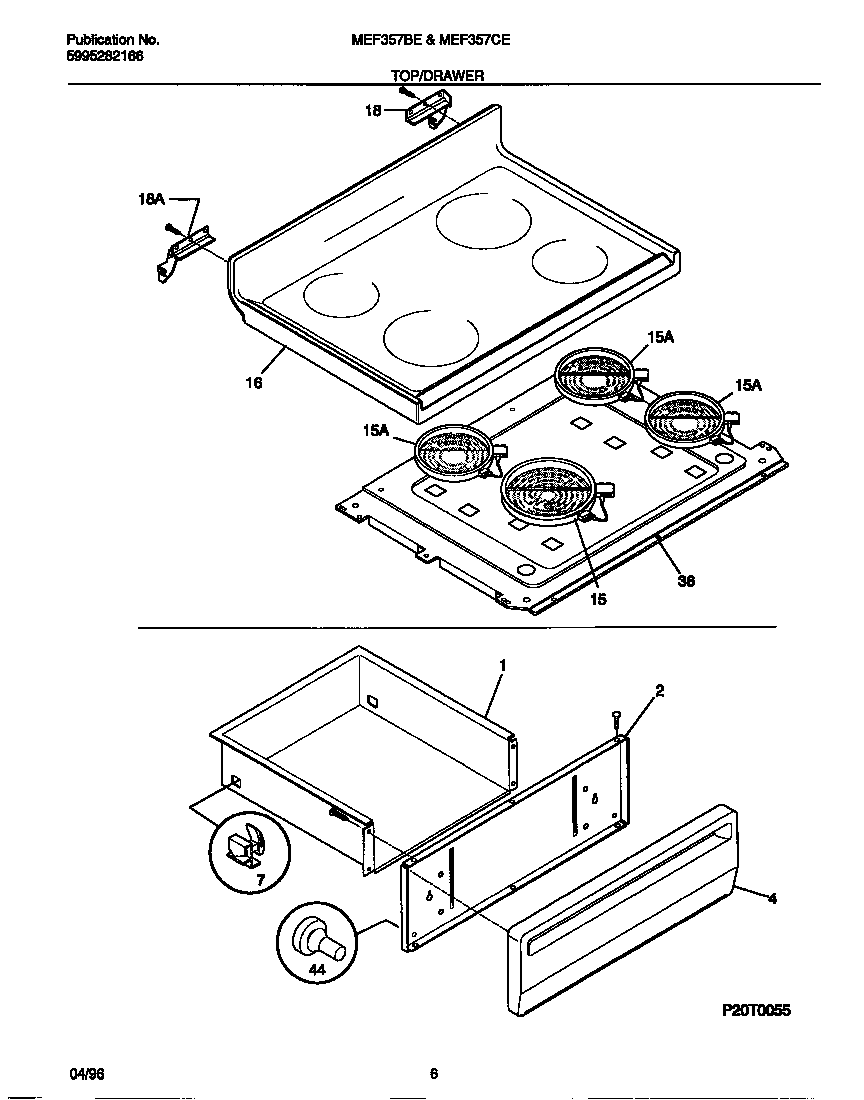 Publication No.
5995282166

MEF357BE & MEF357CE

TOP/DRAWER

18
18A
16
15A
15A
15A
15
38
1
2
7
44
4
P20T0055

04/96

6