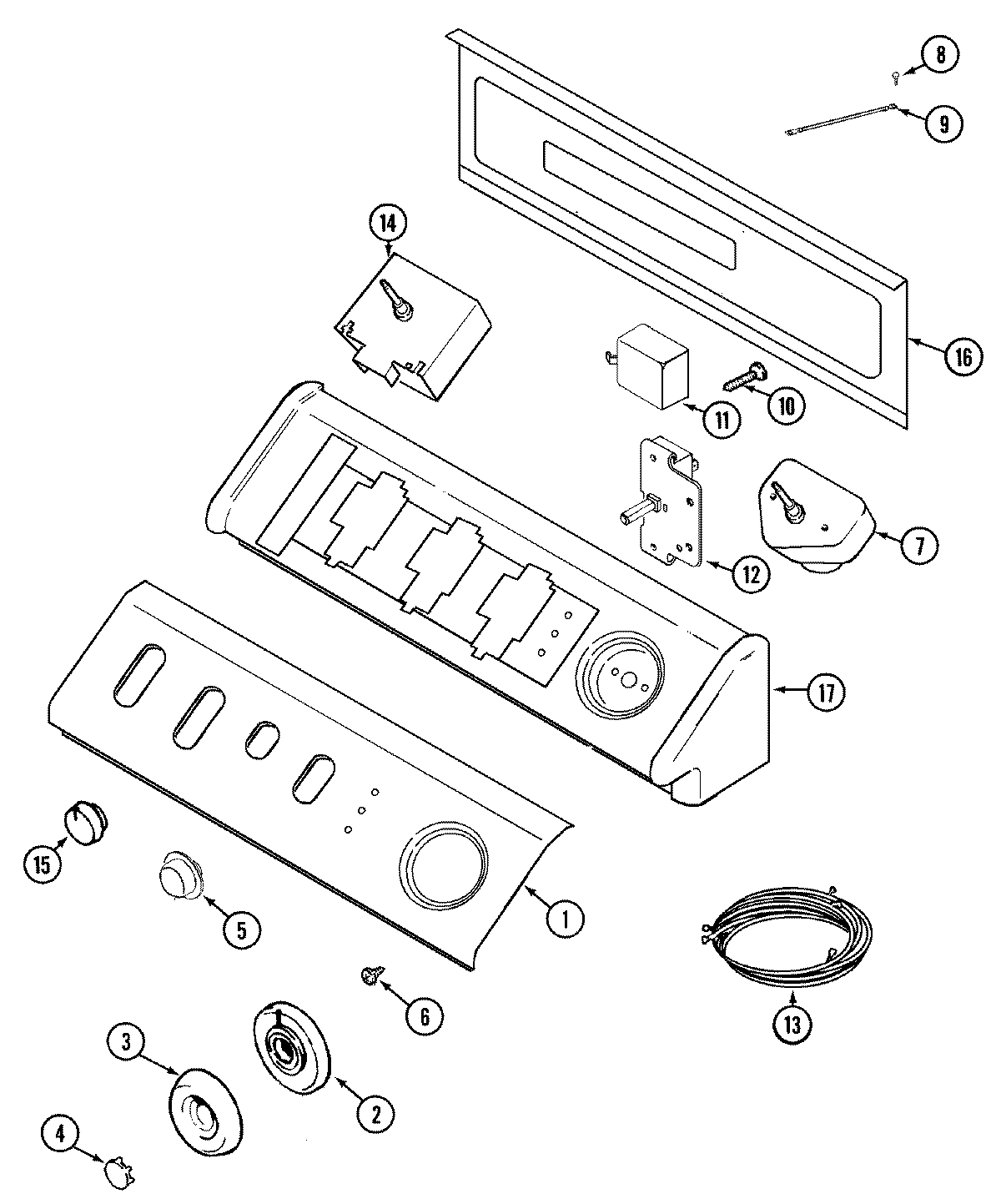 8
9
14
16
11
10
12
7
17
15
5
1
6
13
3
2
4