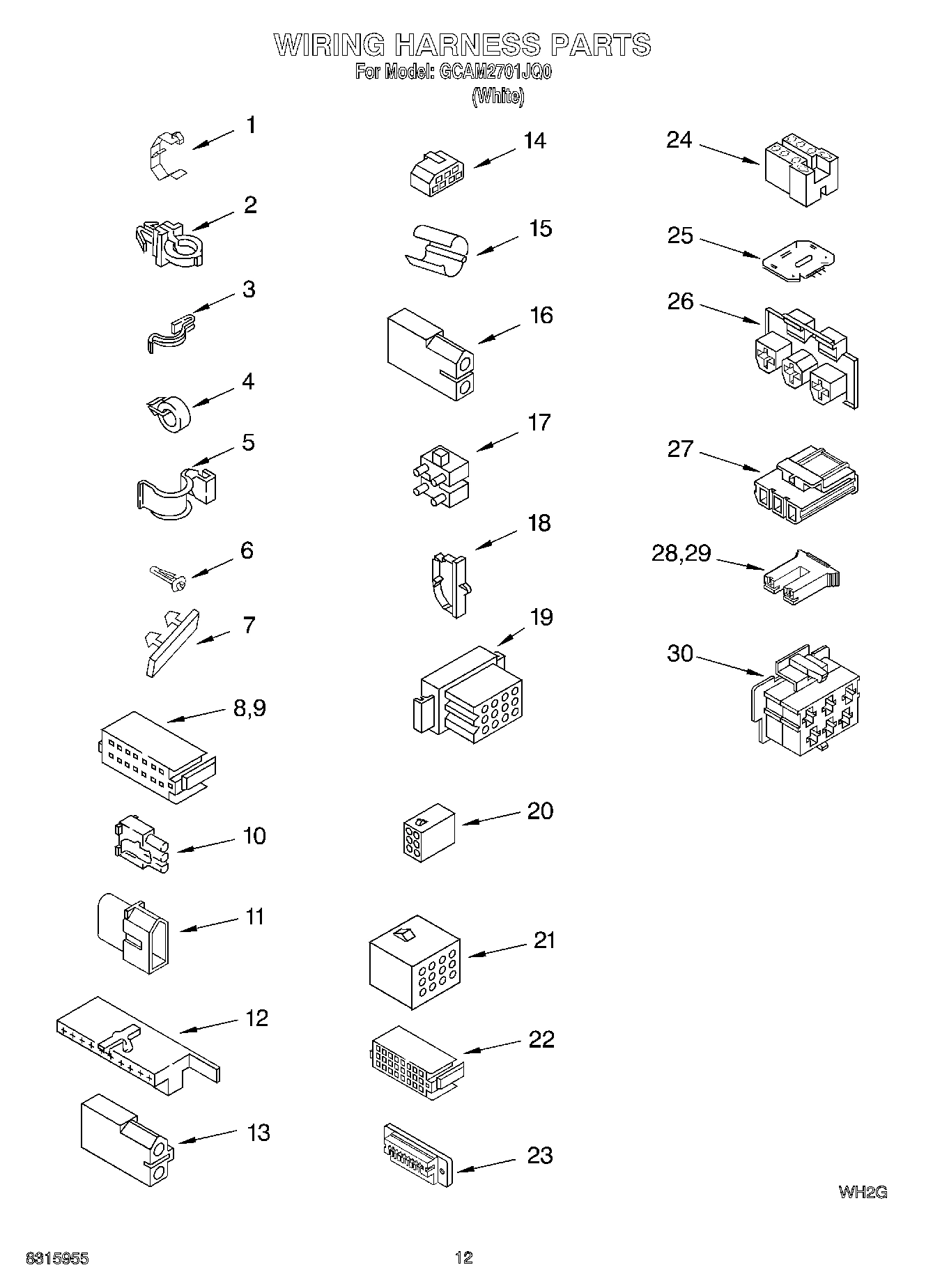 WIRING HARNESS PARTS
For Model: GCAM2701JQ0
(White)

1
2
3
4
5
6
7
8,9
10
11
12
13

14
15
16
17
18
19
20
21
22
23

24
25
26
27
28,29
30

WH2G

8315955

12