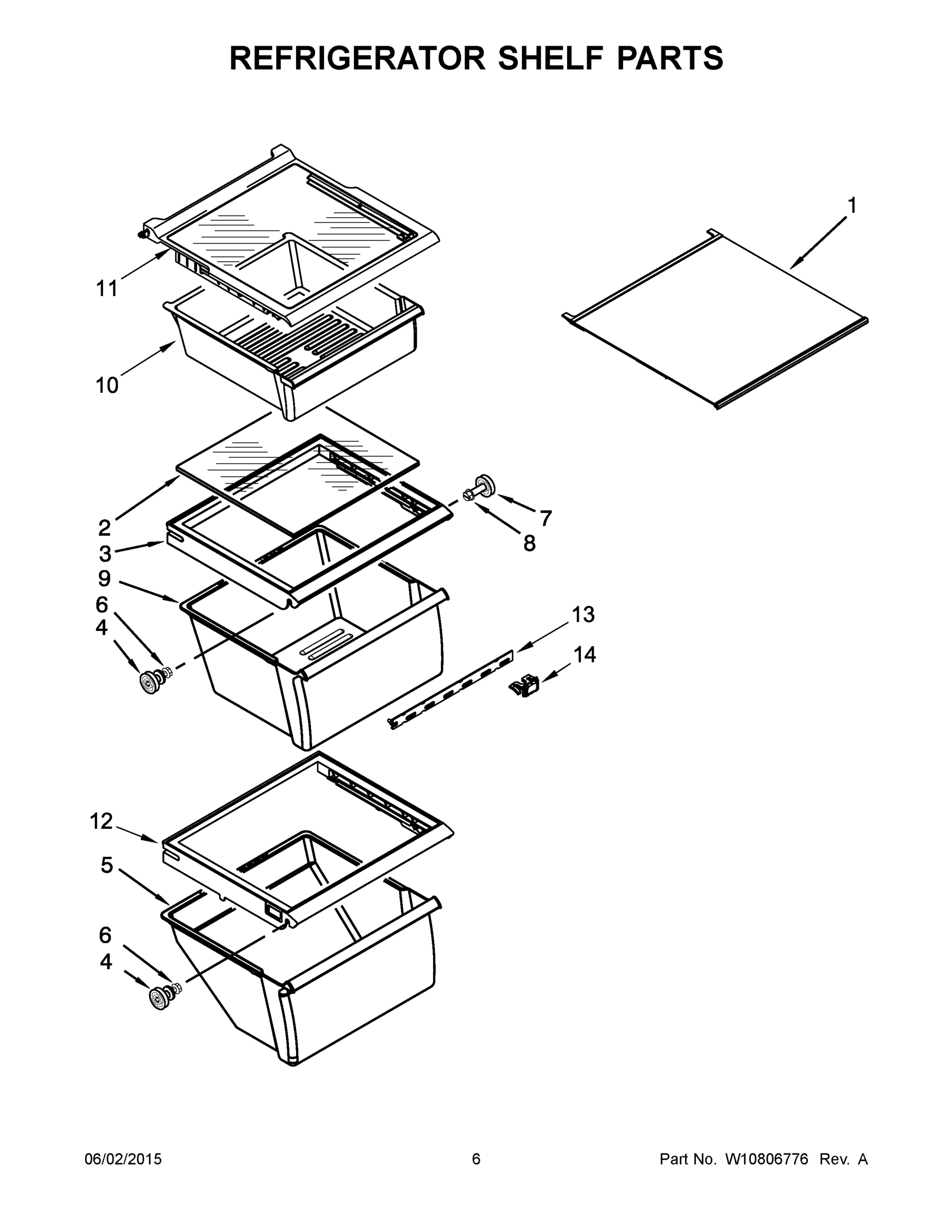 REFRIGERATOR SHELF PARTS

1

11

10

2

3

9

6

4

7

8

13

14

12

5

6

4

06/02/2015

6

Part No. W10806776 Rev. A