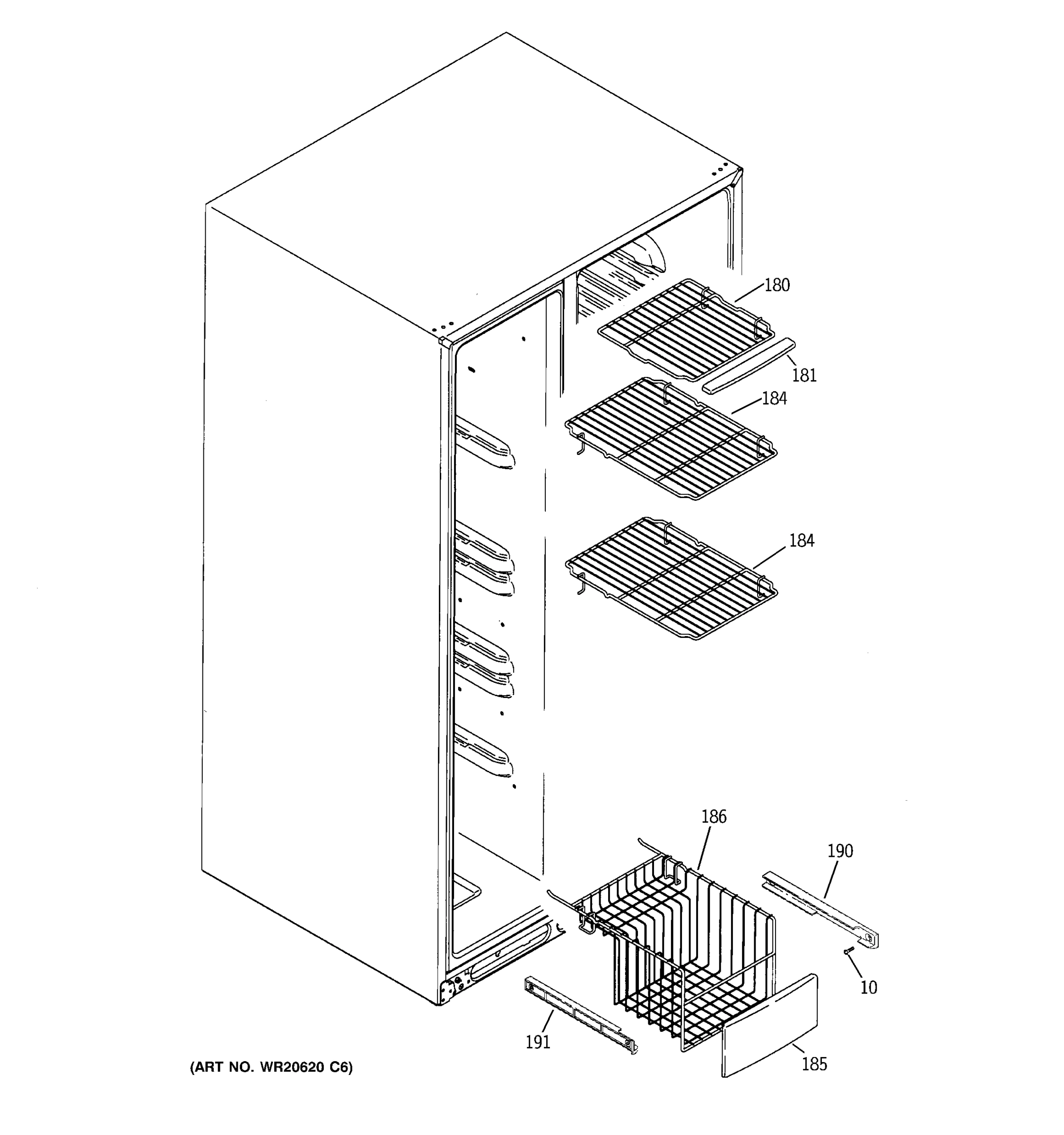 180
181
184
184
186
190
10
191
185
(ART NO. WR20620 C6)