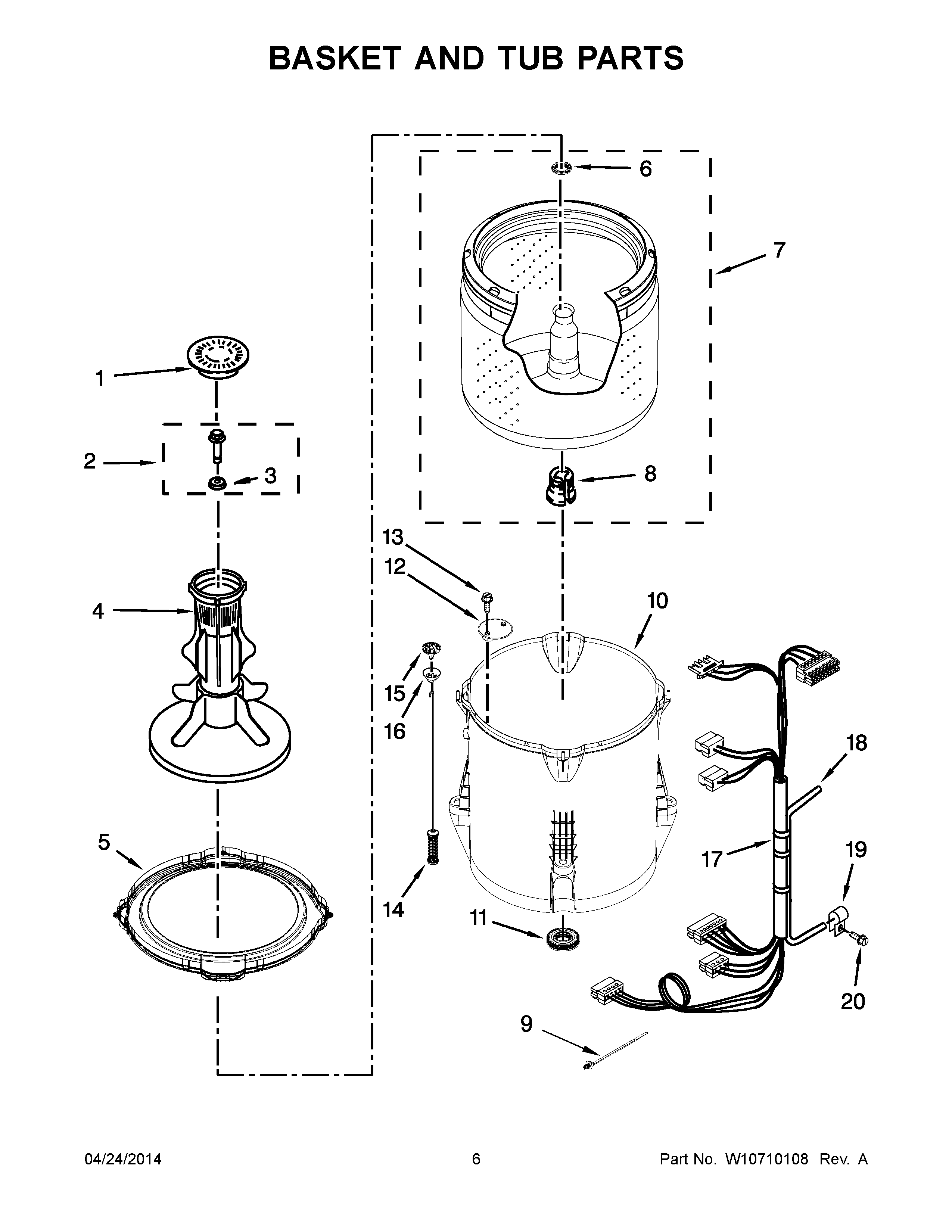 BASKET AND TUB PARTS

6
7
1
2
3
8
13
12
10
4
15
16
18
5
17
19
14
11
20
9

04/24/2014
6
Part No. W10710108 Rev. A