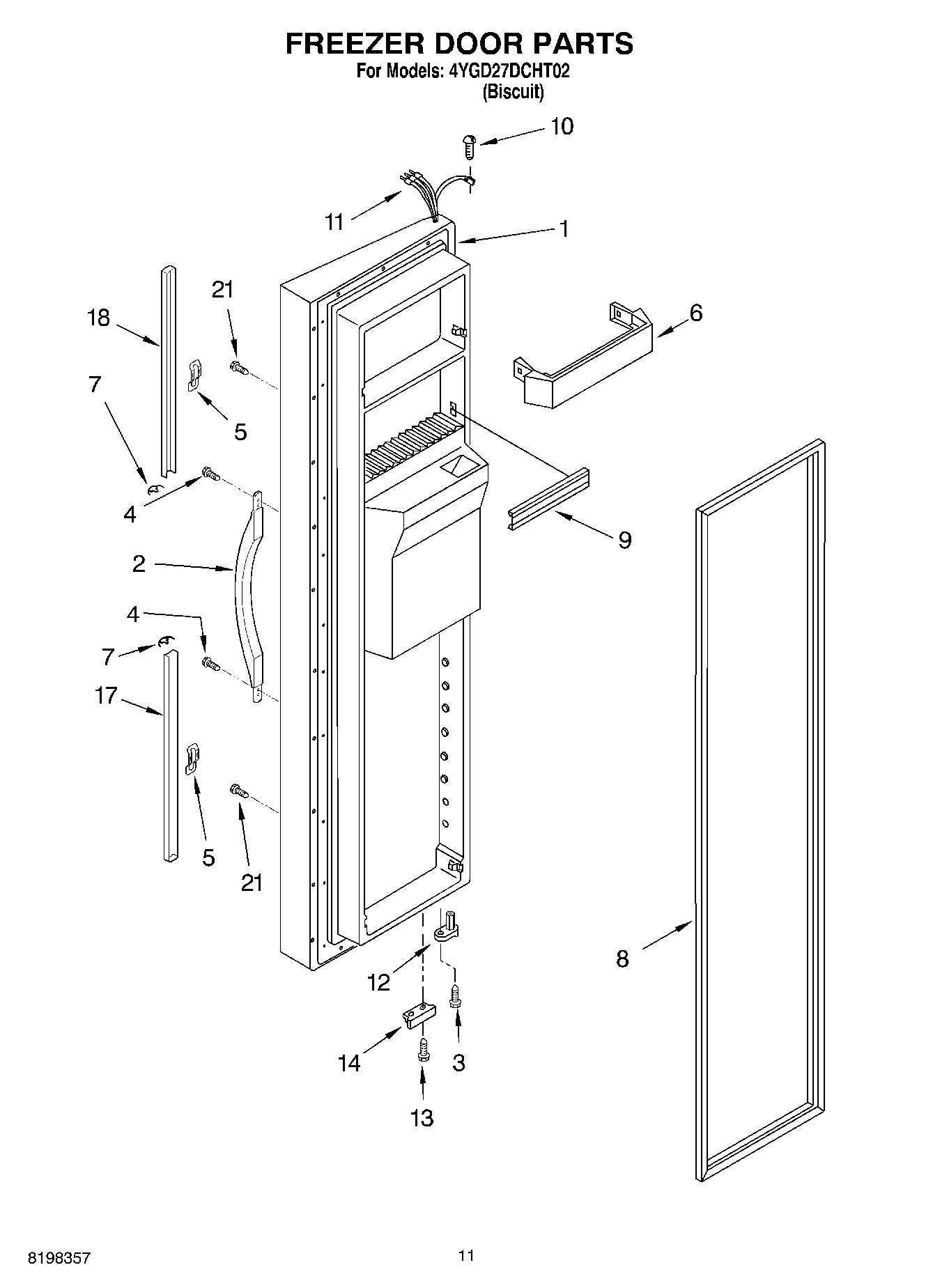 FREEZER DOOR PARTS
For Models: 4YGD27DCHT02
(Biscuit)

10
11
1
21
18
6
7
5
4
9
2
4
7
17
5
21
8
12
14
3
13

8198357
11