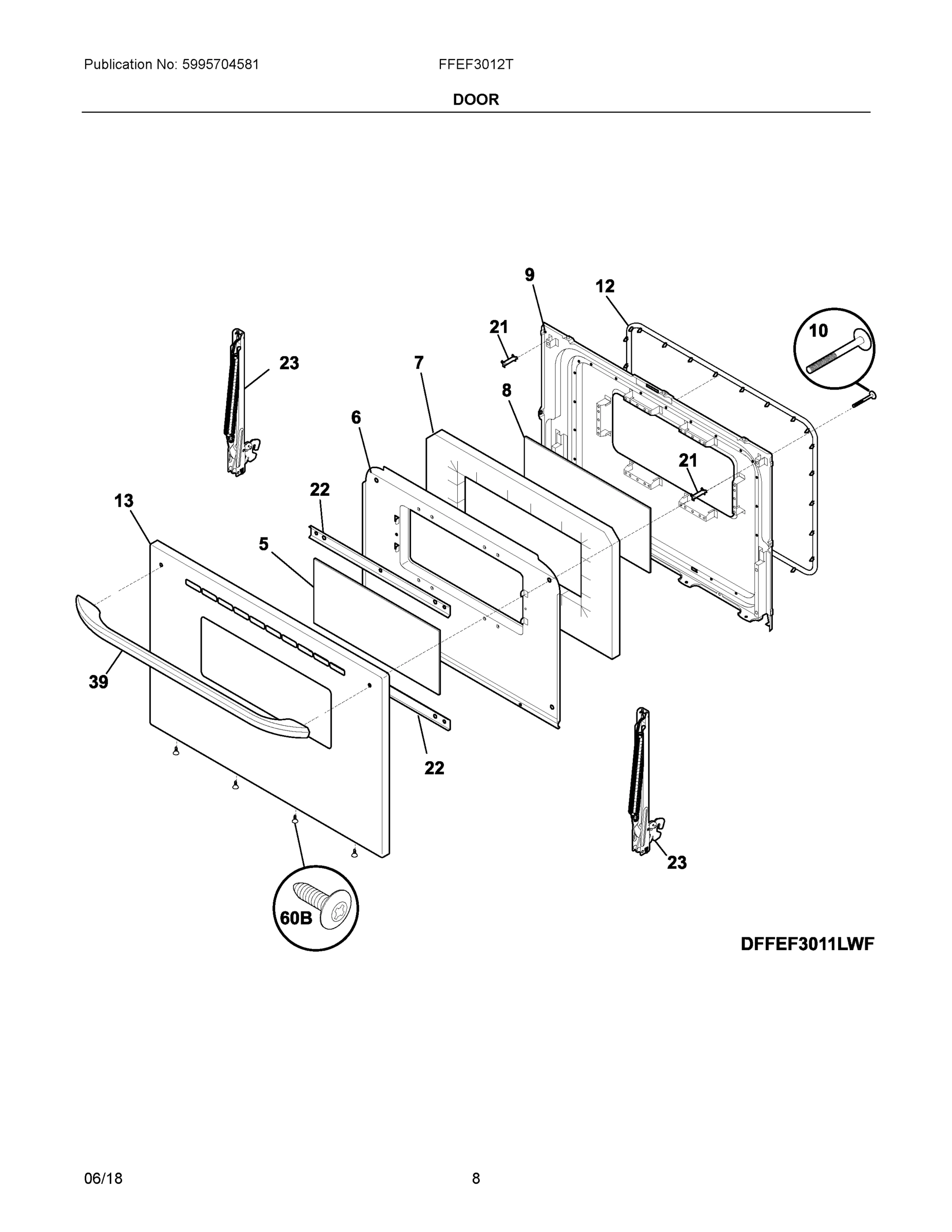 Publication No: 5995704581

FFEF3012T

DOOR

9

12

21

10

23

7

8

6

21

22

13

5

39

22

23

60B

DFFEF3011LWF

06/18

8