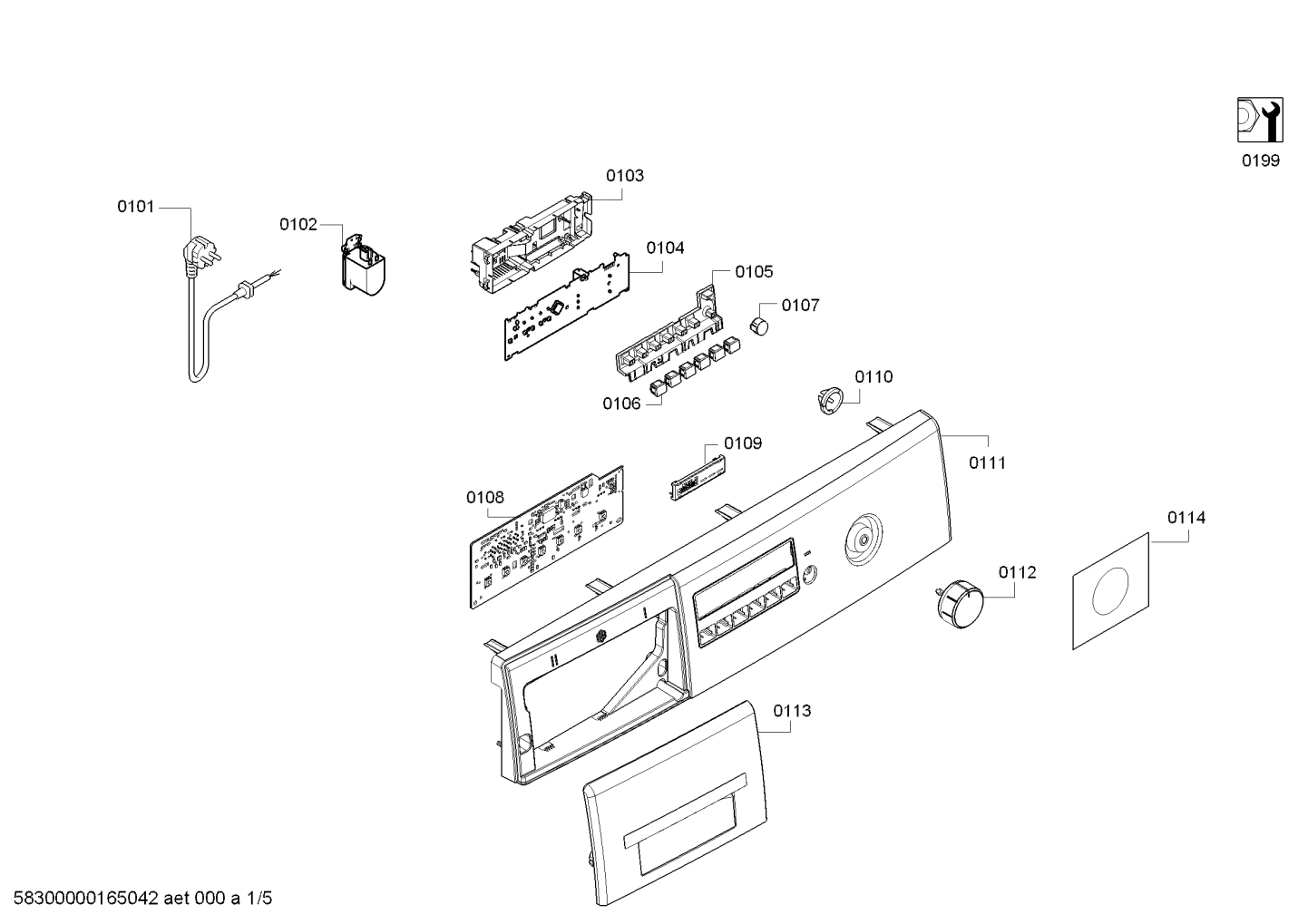 0199

0101

0102

0103

0104

0105

0107

0106

0110

0109

0111

0108

0114

0112

0113

58300000165042 aet 000 a 1/5