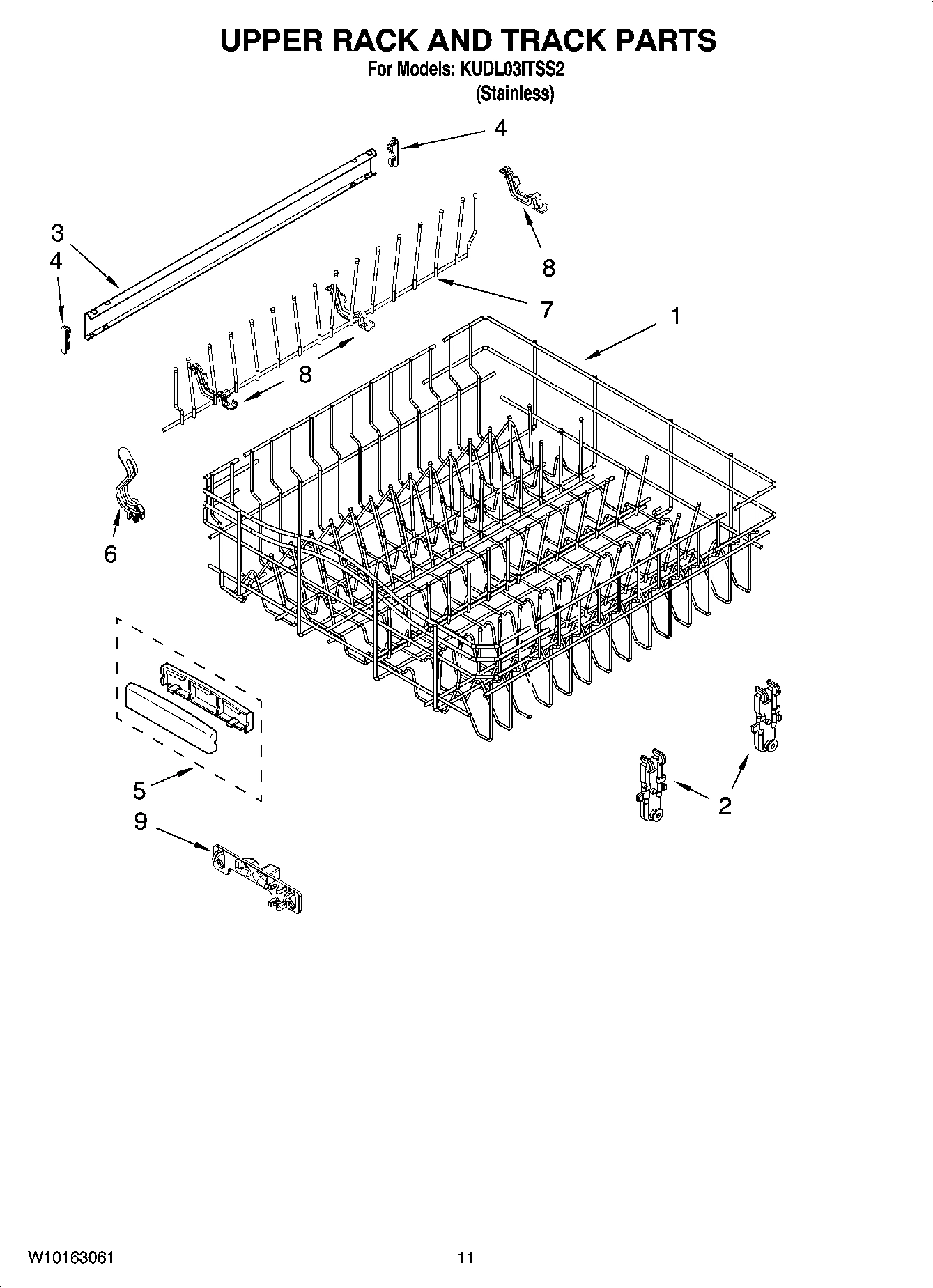 UPPER RACK AND TRACK PARTS

For Models: KUDL03ITSS2

(Stainless)

4

3

4

8

7

1

8

6

5

9

2

W10163061

11