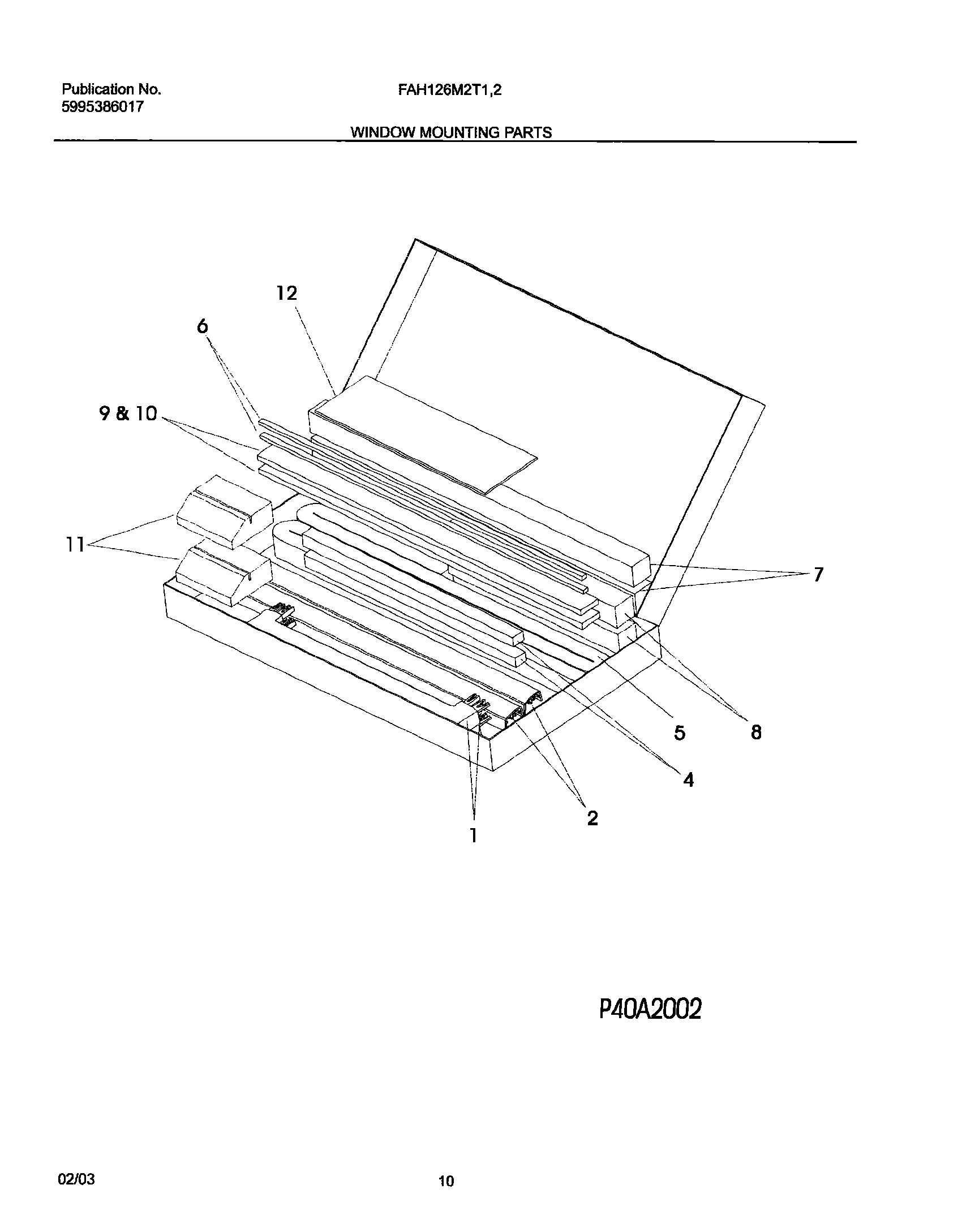 Publication No.
5995386017

FAH126M2T1,2

WINDOW MOUNTING PARTS

12
6
9 & 10
11
7
5
8
4
2
1

P40A2002

02/03

10