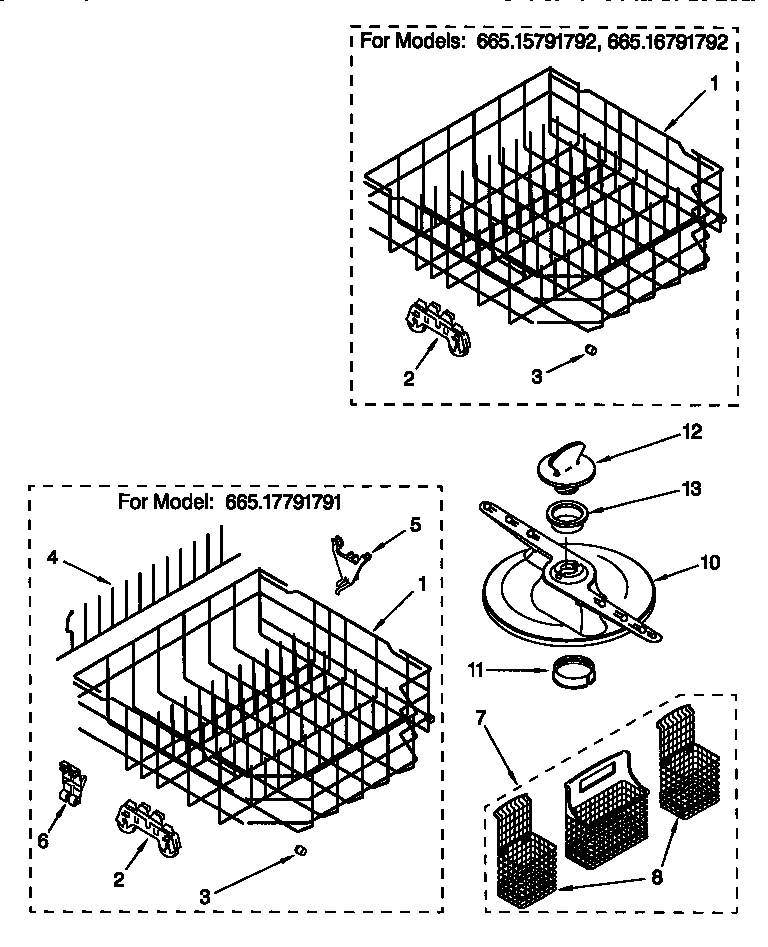 For Models: 665.15791792, 665.16791792

1

2

3

12

13

10

11

For Model: 665.17791791

4

5

1

6

2

3

7

8