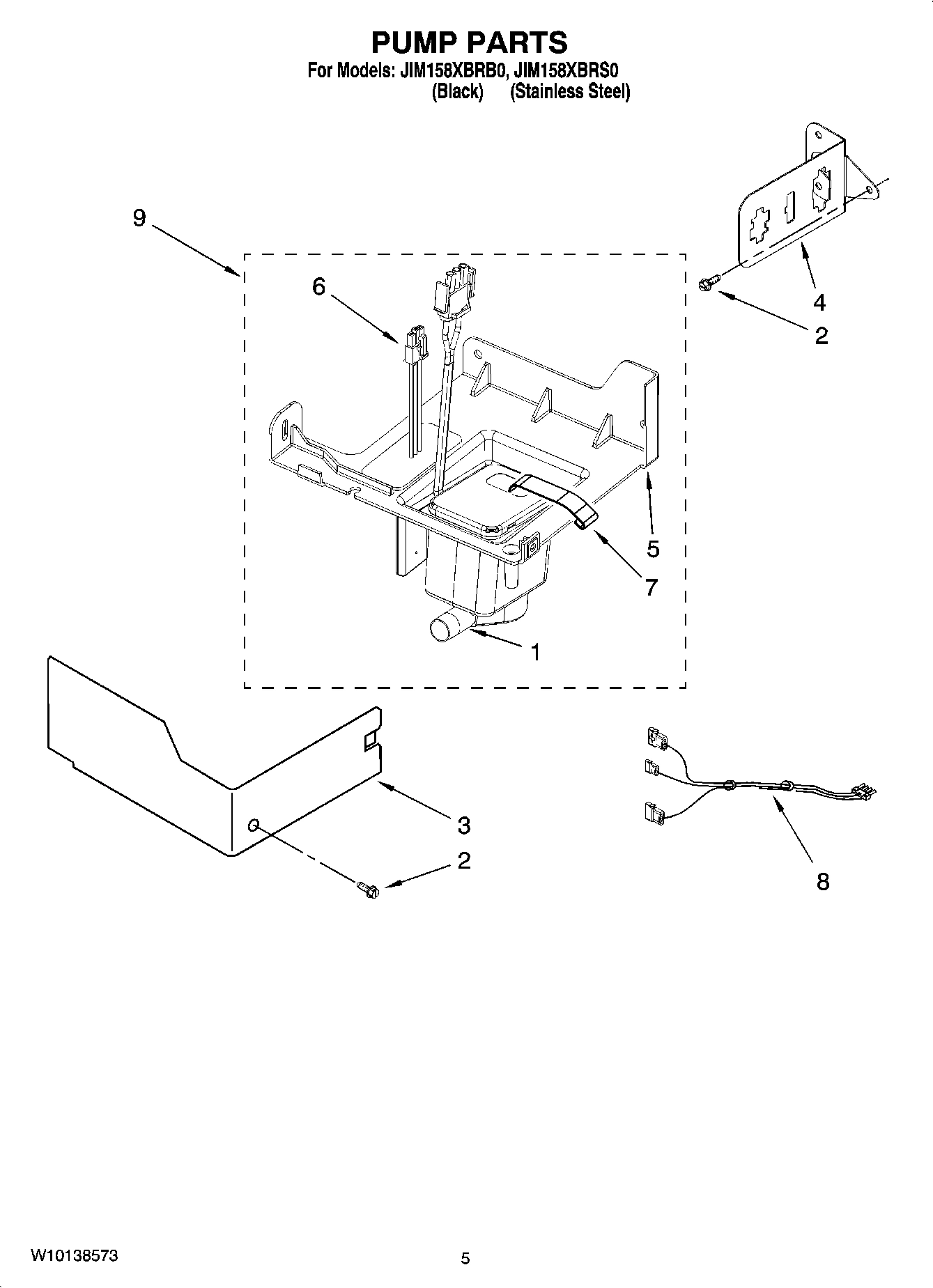 PUMP PARTS

For Models: JIM158XBRB0, JIM158XBRS0
(Black) (Stainless Steel)

9

6

4

2

5

7

1

3

2

8

W10138573

5