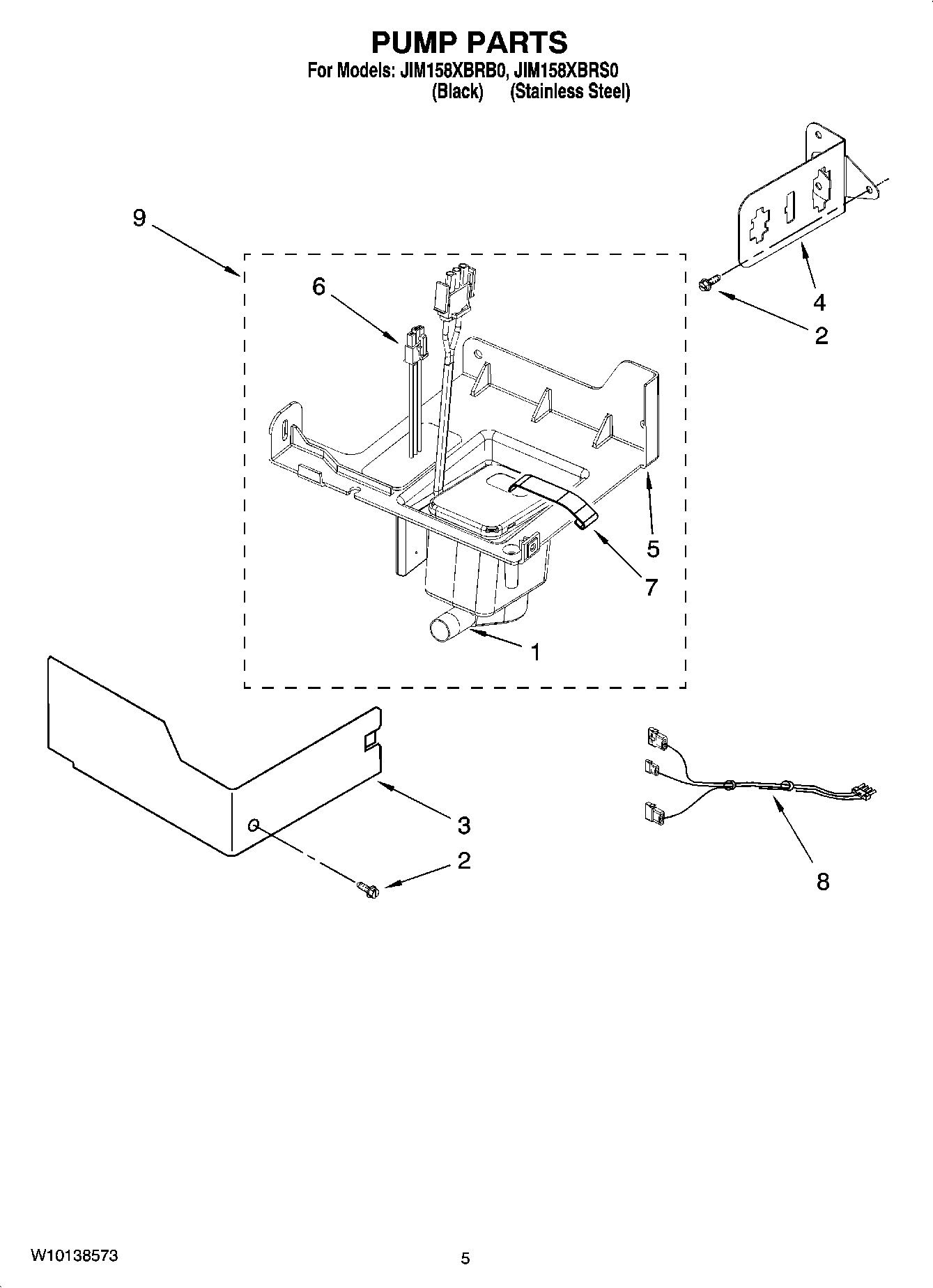 PUMP PARTS
For Models: JIM158XBRB0, JIM158XBRS0
(Black) (Stainless Steel)

9
6
4
2
5
7
1
3
2
8

W10138573
5