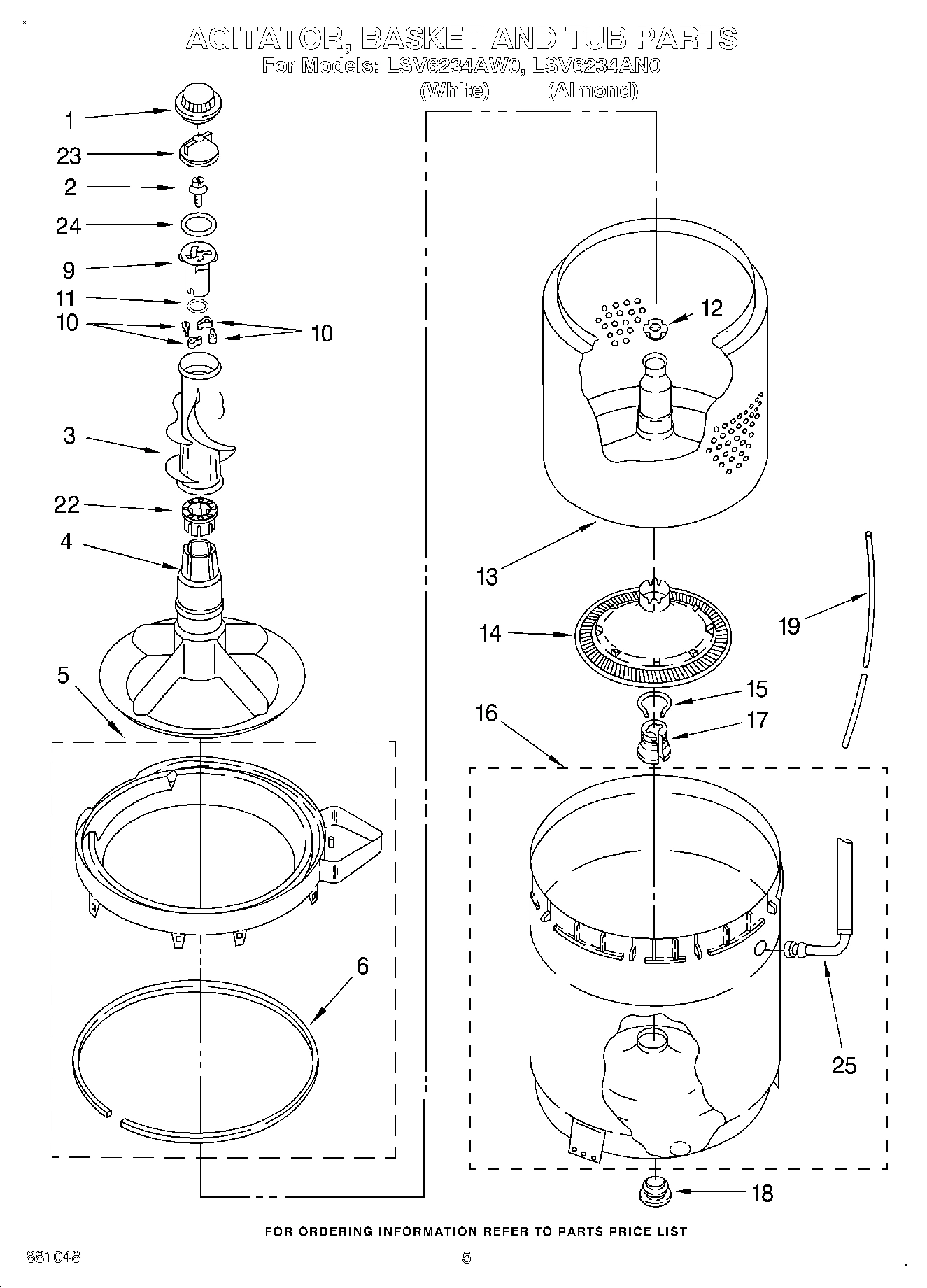 AGITATOR, BASKET AND TUB PARTS
For Models: LSV6234AW0, LSV6234AN0
(White) (Almond)

1
23
2
24
9
11
10
10
3
22
4
5
6
12
13
14
19
15
16
17
25
18

FOR ORDERING INFORMATION REFER TO PARTS PRICE LIST

881048

5