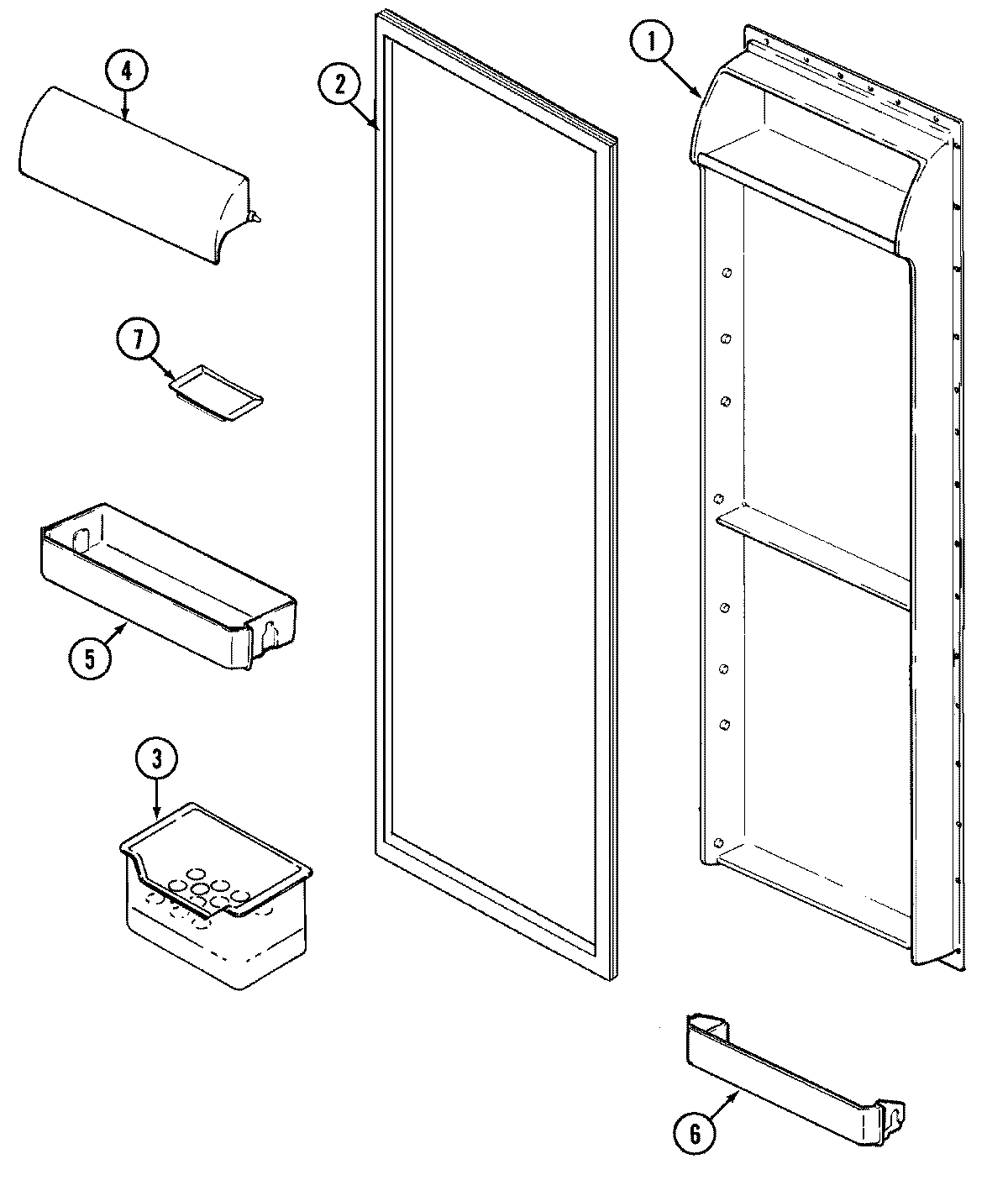 4

2

1

7

5

3

6