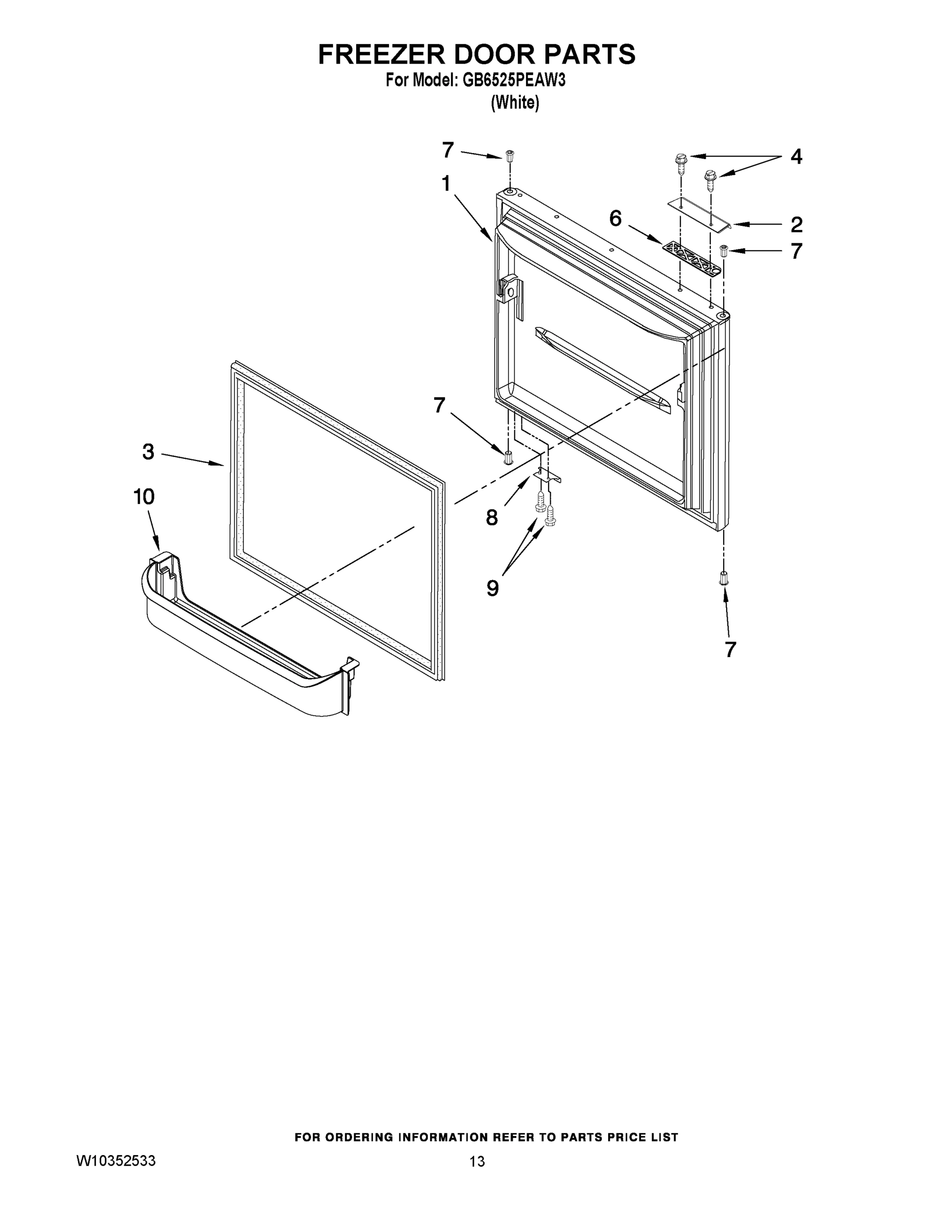 FREEZER DOOR PARTS
For Model: GB6525PEAW3
(White)

7
4
1
6
2
7
7
3
10
8
9
7

FOR ORDERING INFORMATION REFER TO PARTS PRICE LIST

W10352533

13