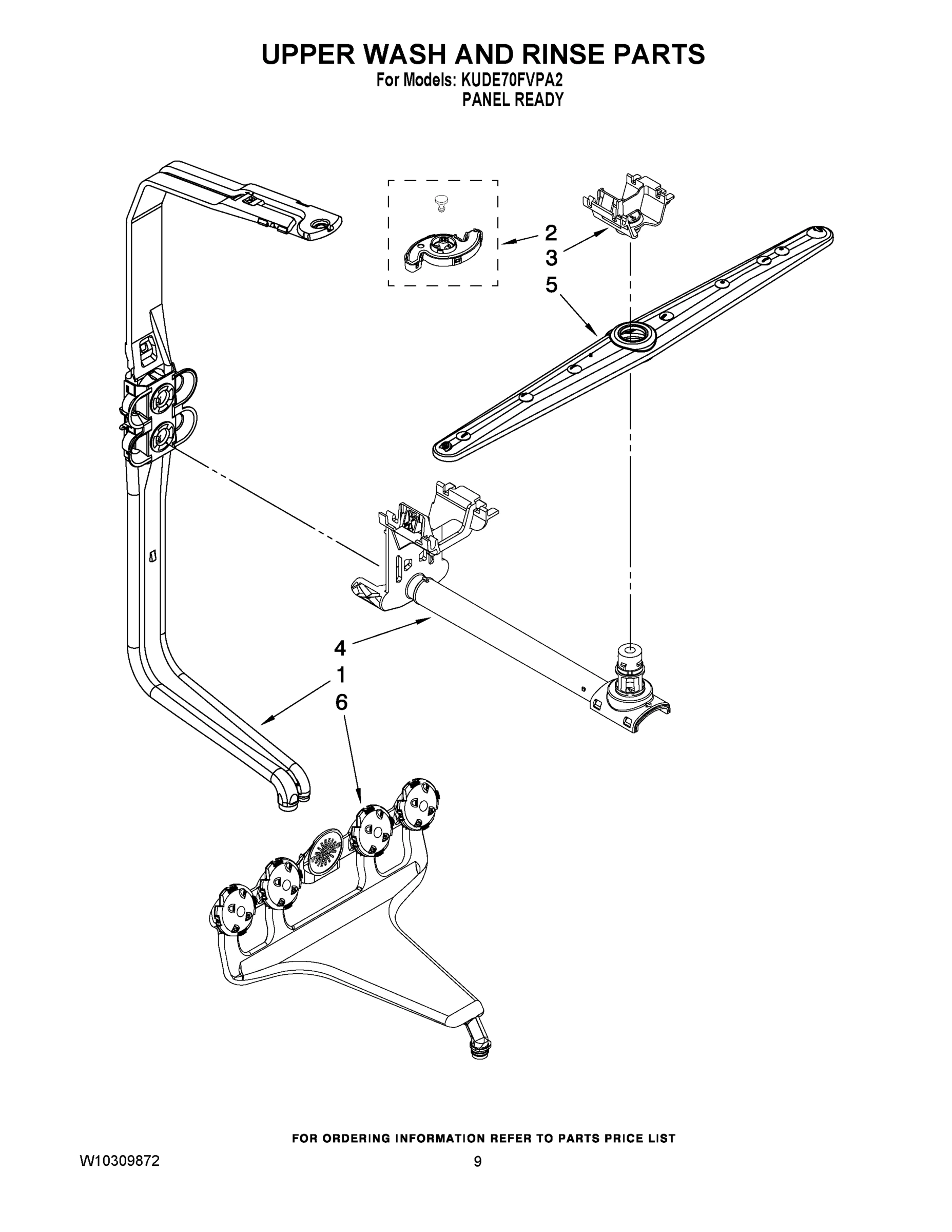 UPPER WASH AND RINSE PARTS
For Models: KUDE70FVPA2
PANEL READY

2
3
5
4
1
6

FOR ORDERING INFORMATION REFER TO PARTS PRICE LIST
W10309872
9