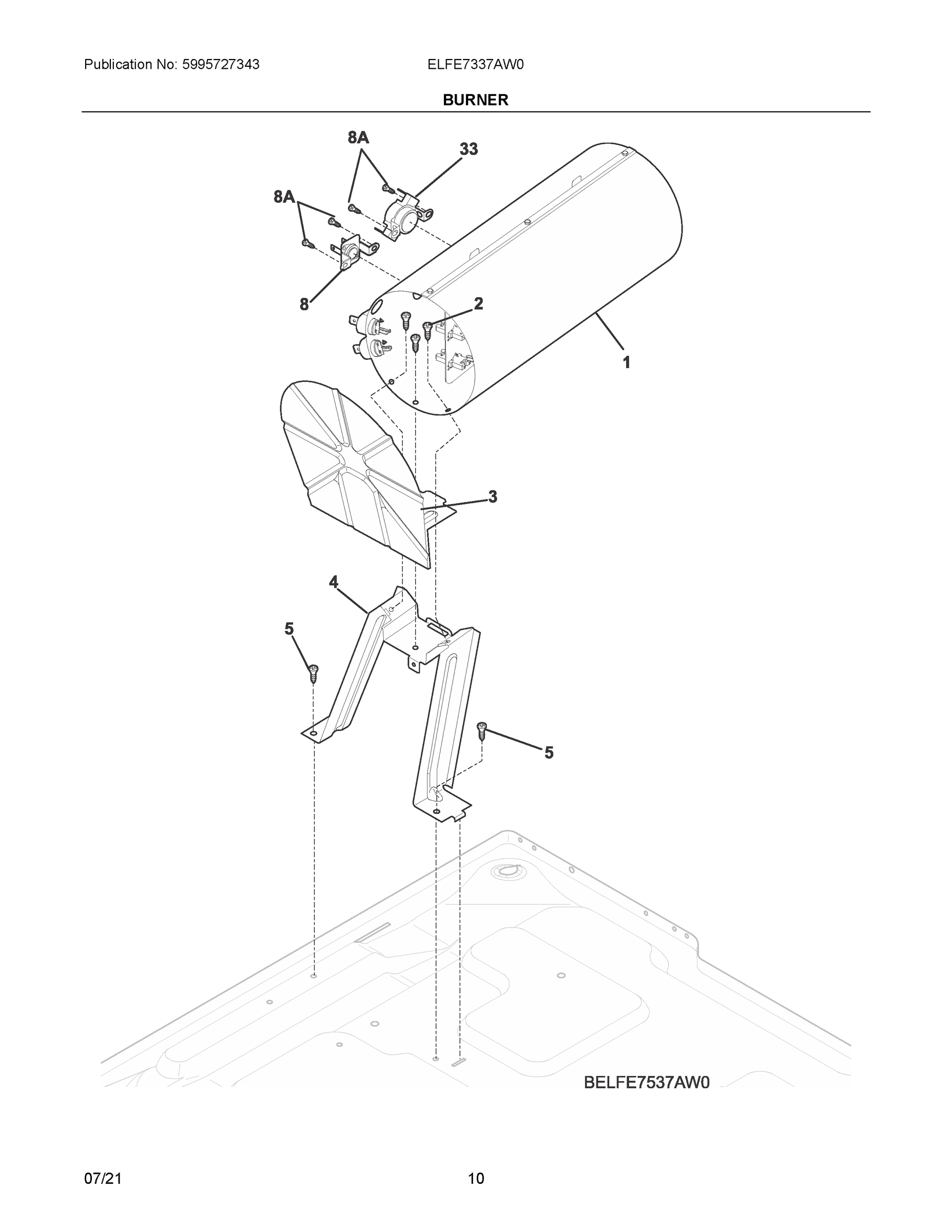 Publication No: 5995727343

ELFE7337AW0

BURNER

8A

33

8A

8

2

1

3

4

5

5

BELFE7537AW0

07/21

10