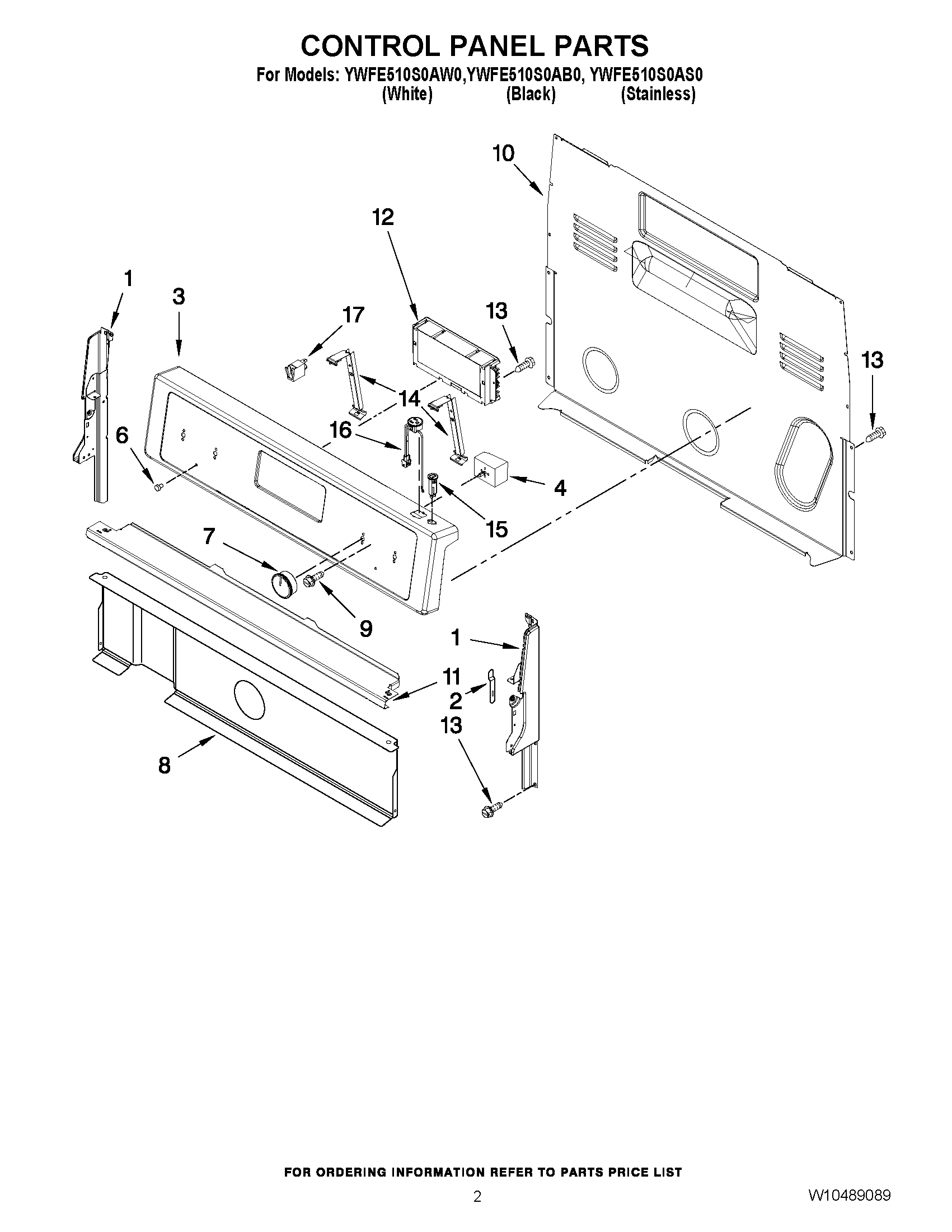 CONTROL PANEL PARTS
For Models: YWFE510S0AW0,YWFE510S0AB0, YWFE510S0AS0
(White) (Black) (Stainless)

10
12
1
3
17
13
13
14
16
6
4
15
7
9
1
11
2
13
8

FOR ORDERING INFORMATION REFER TO PARTS PRICE LIST
2
W10489089