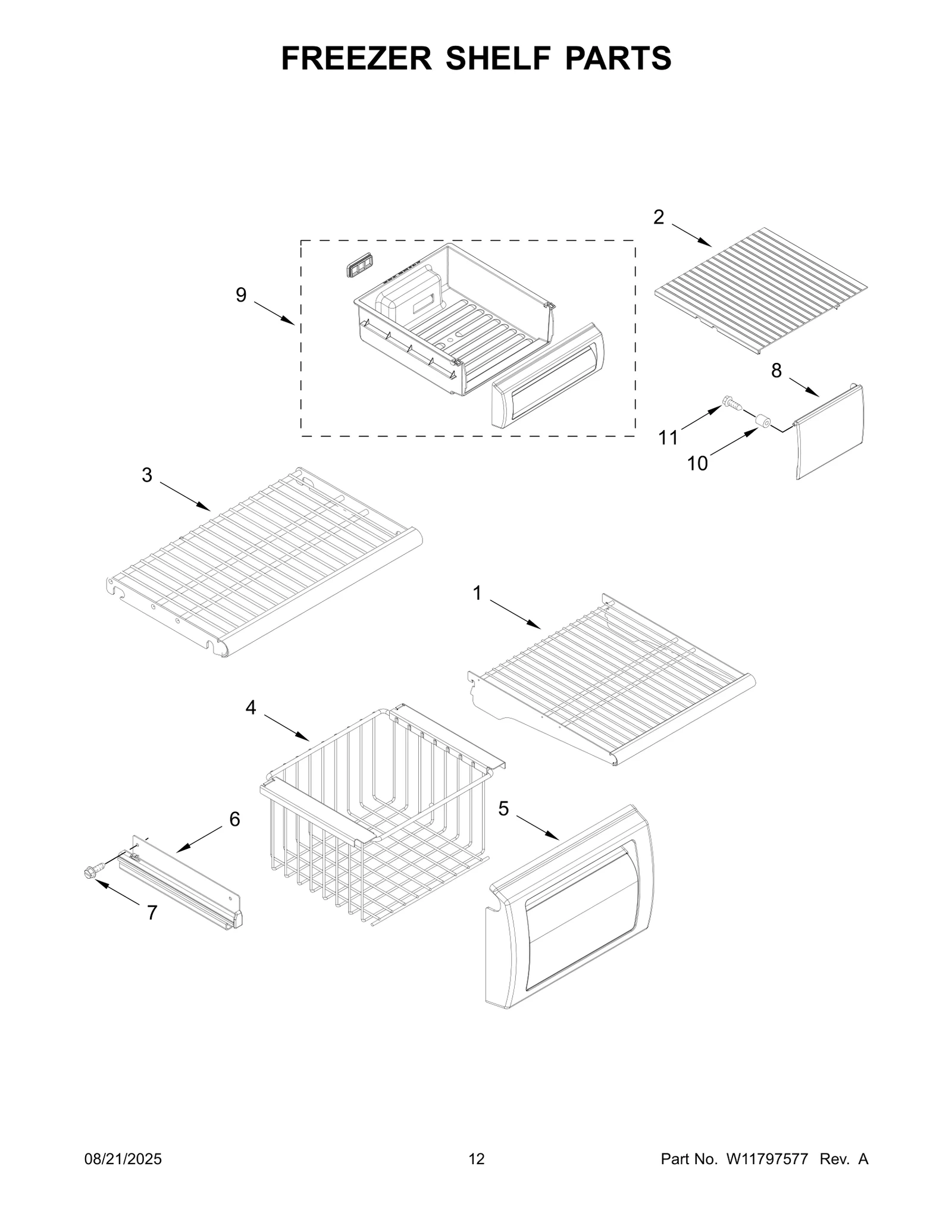 FREEZER SHELF PARTS

2

9

8

11

10

3

1

4

6

5

7

08/21/2025

12

Part No. W11797577 Rev. A