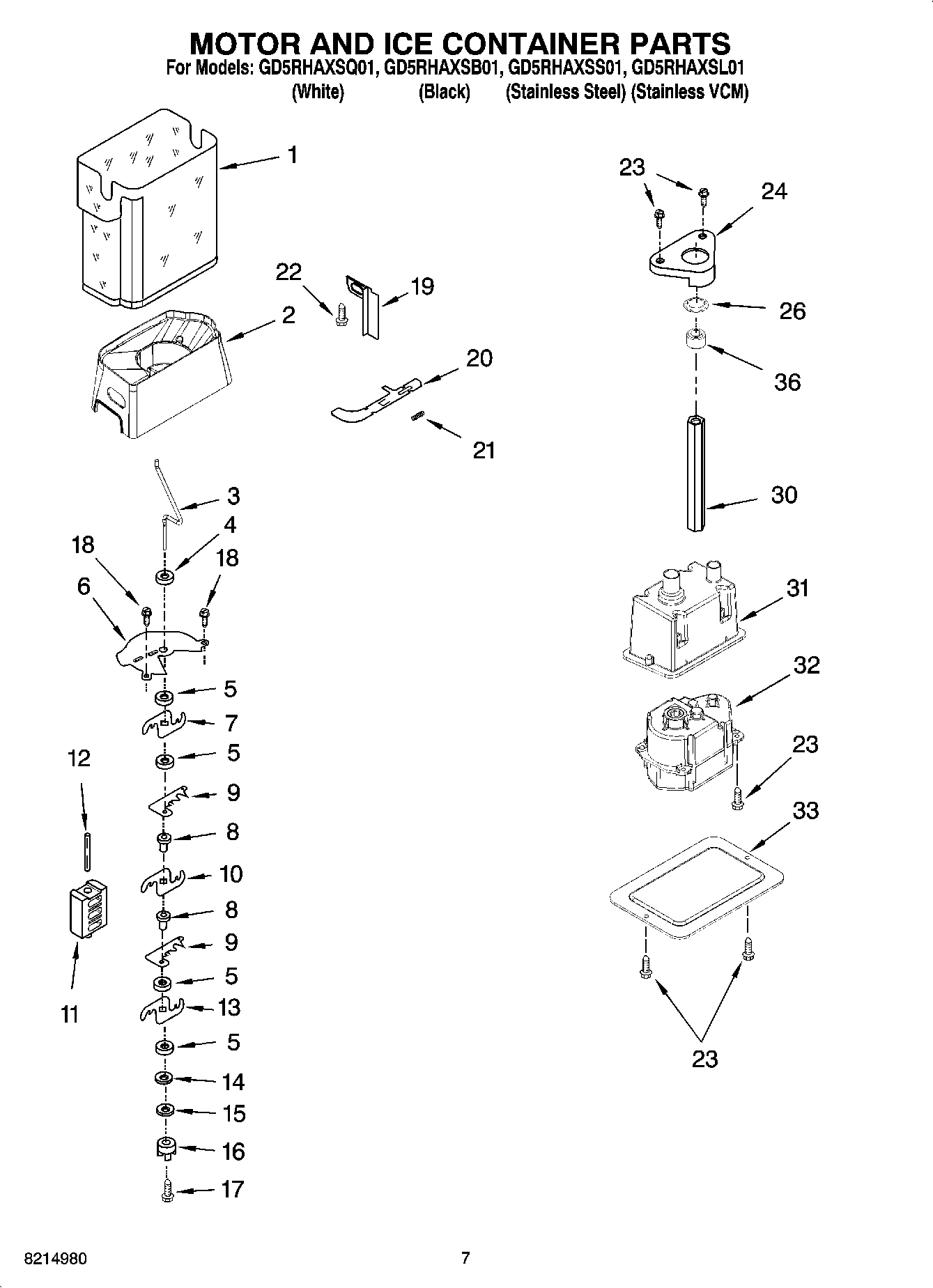 MOTOR AND ICE CONTAINER PARTS
For Models: GD5RHAXSQ01, GD5RHAXSB01, GD5RHAXSS01, GD5RHAXSL01
(White) (Black) (Stainless Steel) (Stainless VCM)

1
2
22
19
20
21
3
4
18
18
6
5
7
5
9
8
10
8
9
5
13
5
14
15
16
17
12
11
23
24
26
36
30
31
32
23
33
23

8214980
7